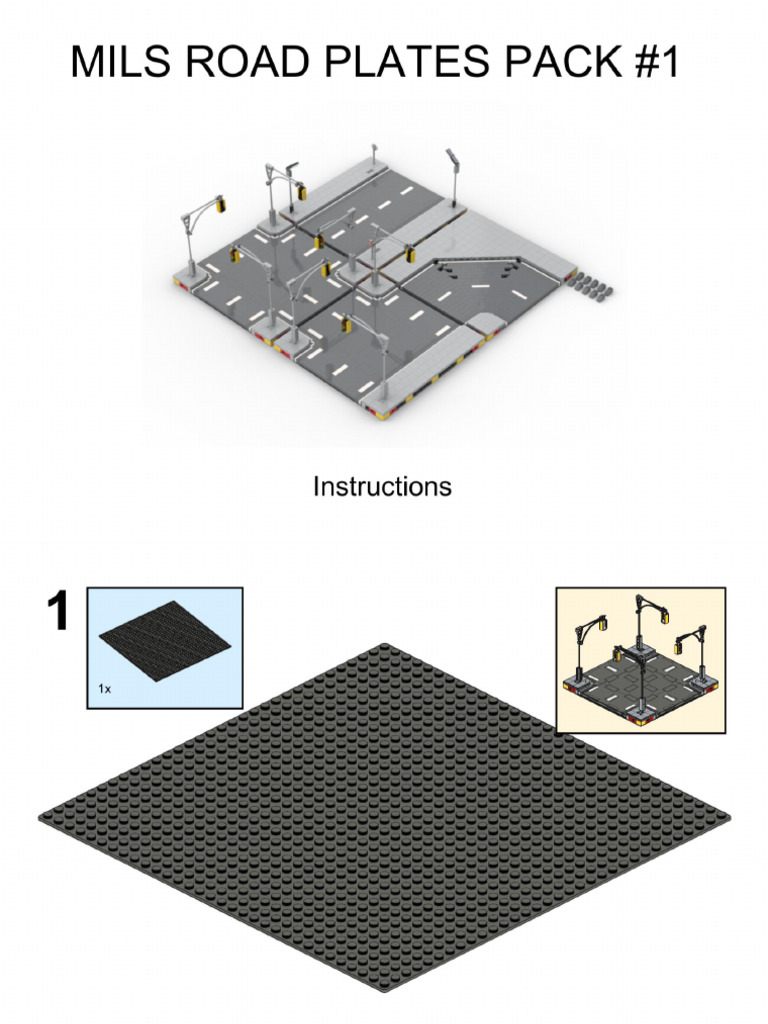 MILS ROAD PLATES PACK #1

Instructions

1

1x