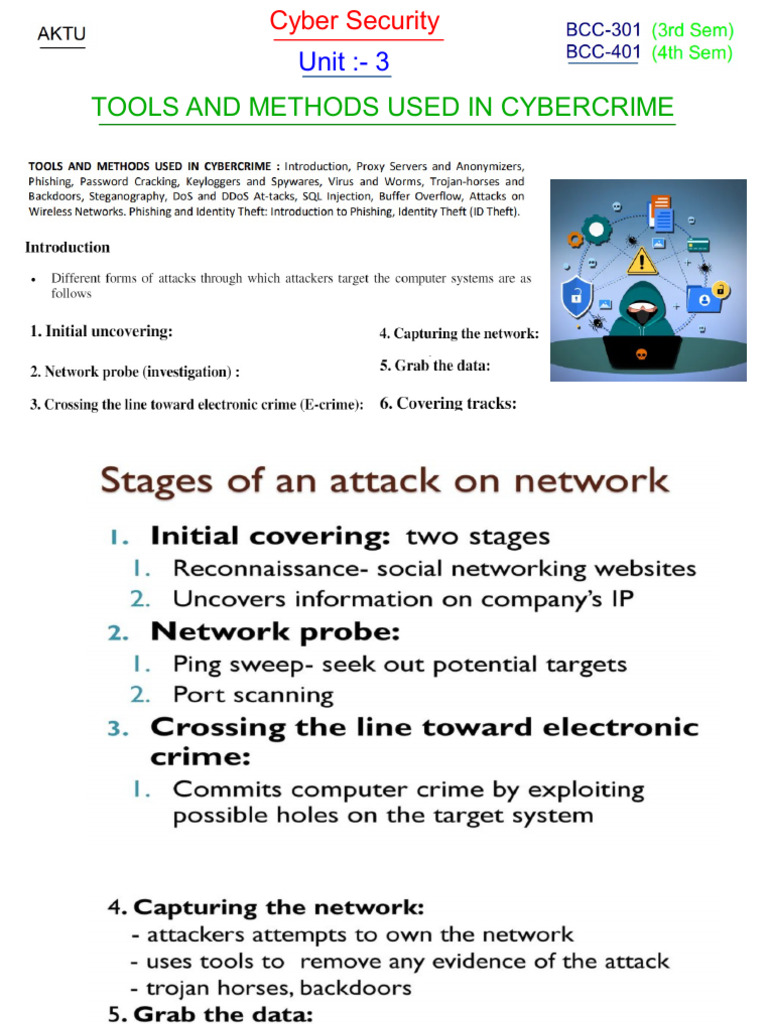 AKTU

Cyber Security

Unit :- 3

BCC-301 (3rd Sem)
BCC-401 (4th Sem)

TOOLS AND METHODS USED IN CYBERCRIME

TOOLS AND METHODS USED IN CYBERCRIME : Introduction, Proxy Servers and Anonymizers, Phishing, Password Cracking, Keyloggers and Spywares, Virus and Worms, Trojan-horses and Backdoors, Steganography, DoS and DDoS At-tacks, SQL Injection, Buffer Overflow, Attacks on Wireless Networks. Phishing and Identity Theft: Introduction to Phishing, Identity Theft (ID Theft).

Introduction

• Different forms of attacks through which attackers target the computer systems are as follows

1. Initial uncovering:

2. Network probe (investigation) :

3. Crossing the line toward electronic crime (E-crime):

4. Capturing the network:

5. Grab the data:

6. Covering tracks:

Stages of an attack on network

1. Initial covering: two stages
1. Reconnaissance- social networking websites
2. Uncovers information on company's IP
2. Network probe:
1. Ping sweep- seek out potential targets
2. Port scanning
3. Crossing the line toward electronic crime:
1. Commits computer crime by exploiting possible holes on the target system

4. Capturing the network:
- attackers attempts to own the network
- uses tools to remove any evidence of the attack
- trojan horses, backdoors
5. Grab the data: