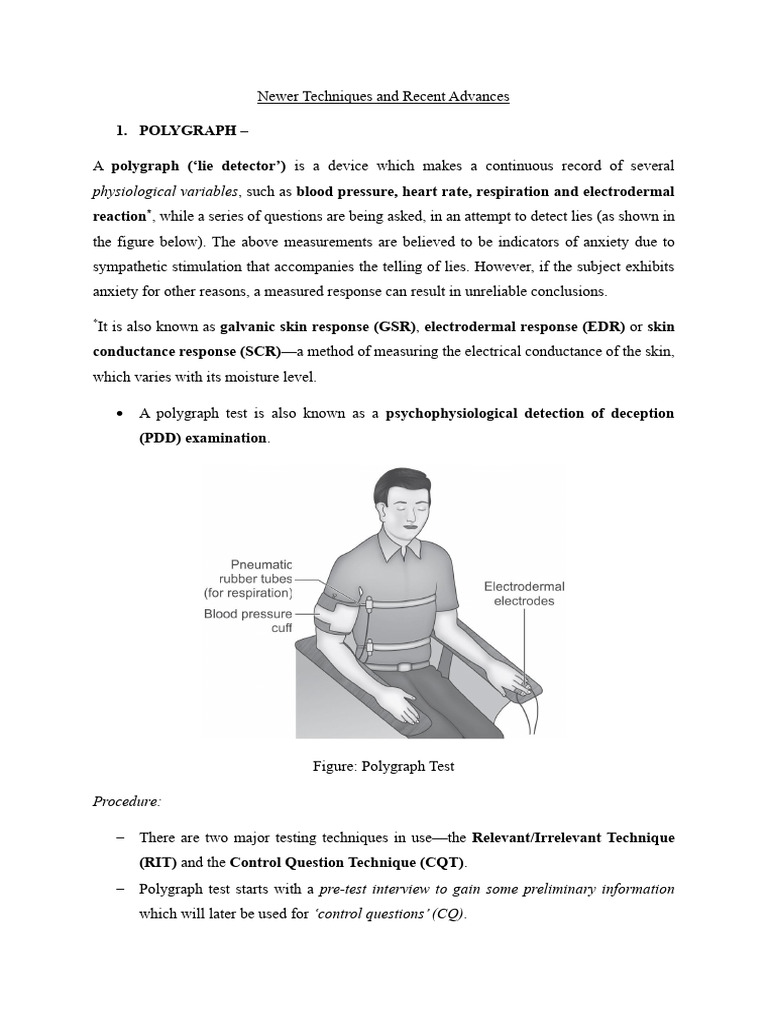 Newer Techniques and Recent Advances

1. POLYGRAPH –

A polygraph ('lie detector') is a device which makes a continuous record of several physiological variables, such as blood pressure, heart rate, respiration and electrodermal reaction*, while a series of questions are being asked, in an attempt to detect lies (as shown in the figure below). The above measurements are believed to be indicators of anxiety due to sympathetic stimulation that accompanies the telling of lies. However, if the subject exhibits anxiety for other reasons, a measured response can result in unreliable conclusions.

*It is also known as galvanic skin response (GSR), electrodermal response (EDR) or skin conductance response (SCR)—a method of measuring the electrical conductance of the skin, which varies with its moisture level.

• A polygraph test is also known as a psychophysiological detection of deception (PDD) examination.

Pneumatic rubber tubes (for respiration)

Blood pressure cuff

Electrodermal electrodes

Figure: Polygraph Test

Procedure:

– There are two major testing techniques in use—the Relevant/Irrelevant Technique (RIT) and the Control Question Technique (CQT).

– Polygraph test starts with a pre-test interview to gain some preliminary information which will later be used for 'control questions' (CQ).