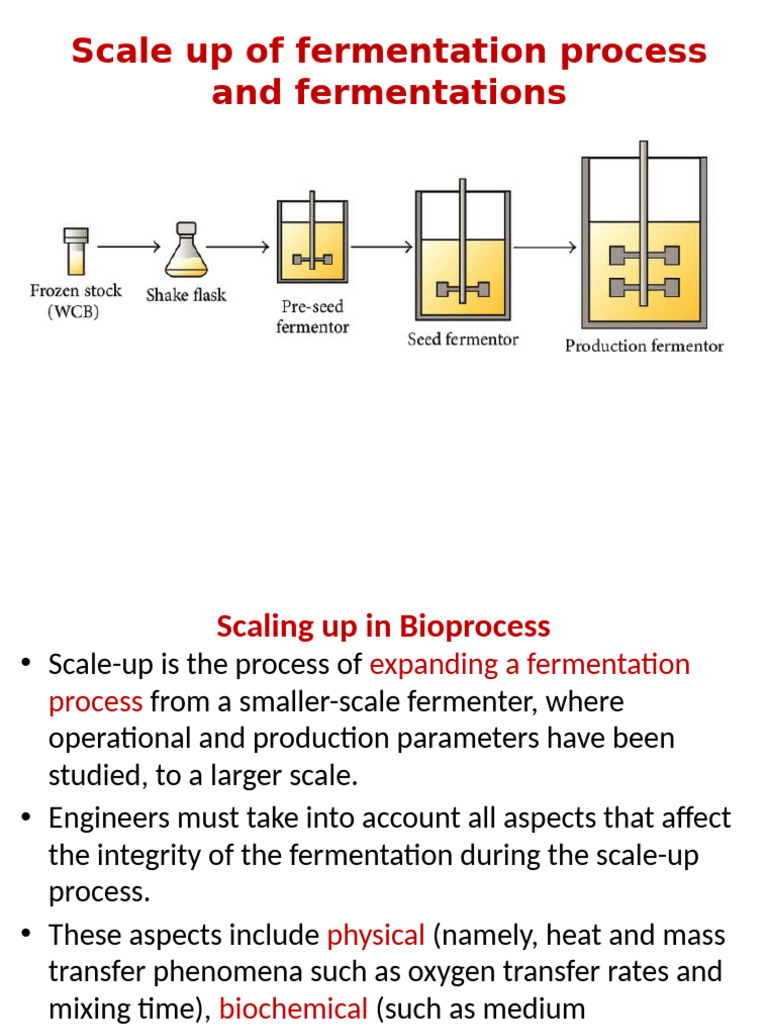 Scale up of fermentation process and fermentations

Frozen stock (WCB)
Shake flask
Pre-seed fermentor
Seed fermentor
Production fermentor

Scaling up in Bioprocess

• Scale-up is the process of expanding a fermentation process from a smaller-scale fermenter, where operational and production parameters have been studied, to a larger scale.

• Engineers must take into account all aspects that affect the integrity of the fermentation during the scale-up process.

• These aspects include physical (namely, heat and mass transfer phenomena such as oxygen transfer rates and mixing time), biochemical (such as medium