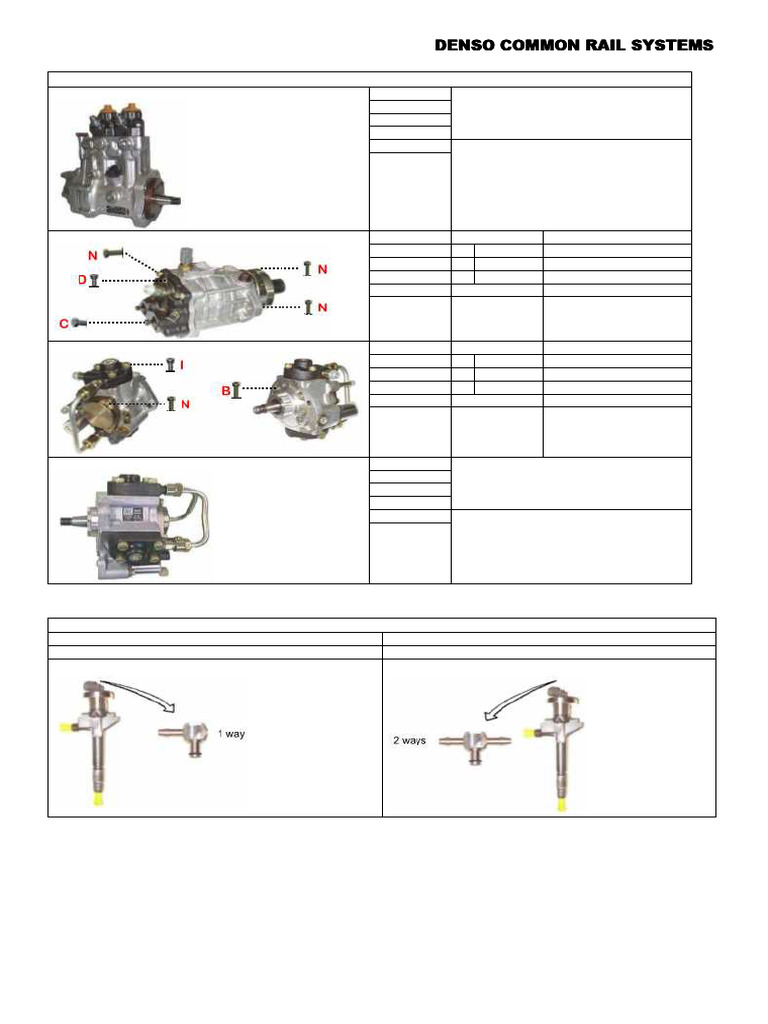 DENSO COMMON RAIL SYSTEMS

N

D

C

N

N

I

N

B

1 way

2 ways