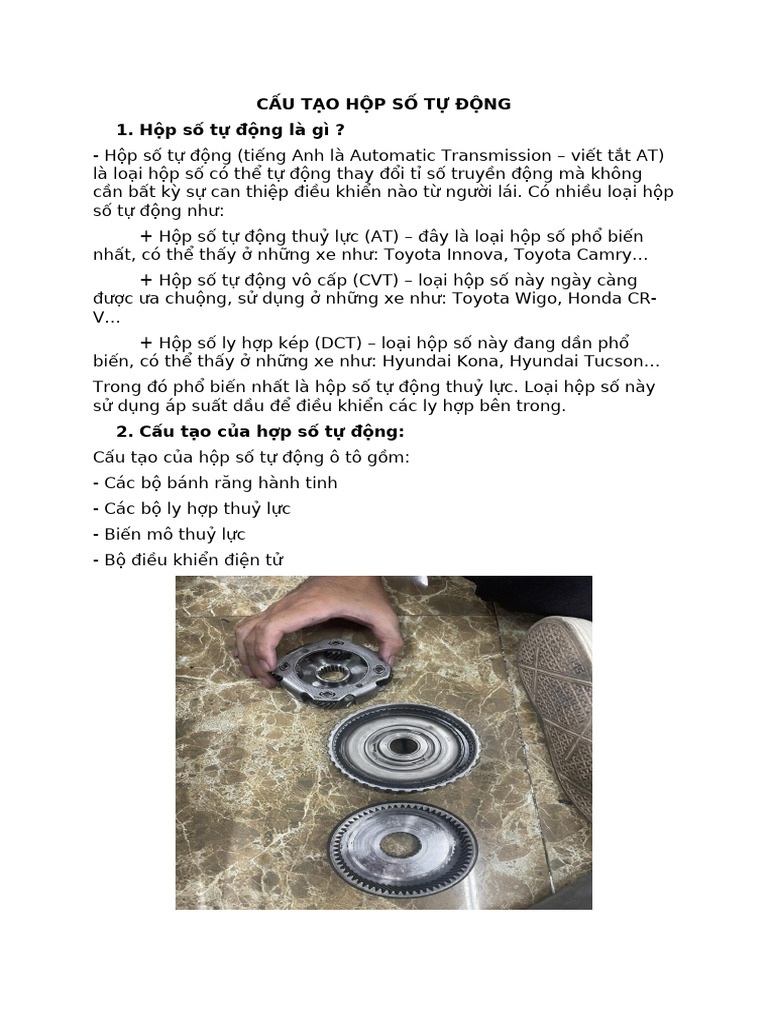 CẤU TẠO HỘP SỐ TỰ ĐỘNG

1. Hộp số tự động là gì ?

- Hộp số tự động (tiếng Anh là Automatic Transmission – viết tắt AT) là loại hộp số có thể tự động thay đổi tỉ số truyền động mà không cần bất kỳ sự can thiệp điều khiển nào từ người lái. Có nhiều loại hộp số tự động như:

+ Hộp số tự động thuỷ lực (AT) – đây là loại hộp số phổ biến nhất, có thể thấy ở những xe như: Toyota Innova, Toyota Camry…

+ Hộp số tự động vô cấp (CVT) – loại hộp số này ngày càng được ưa chuộng, sử dụng ở những xe như: Toyota Wigo, Honda CR-V…

+ Hộp số ly hợp kép (DCT) – loại hộp số này đang dần phổ biến, có thể thấy ở những xe như: Hyundai Kona, Hyundai Tucson…

Trong đó phổ biến nhất là hộp số tự động thuỷ lực. Loại hộp số này sử dụng áp suất dầu để điều khiển các ly hợp bên trong.

2. Cấu tạo của hợp số tự động:

Cấu tạo của hộp số tự động ô tô gồm:

- Các bộ bánh răng hành tinh

- Các bộ ly hợp thuỷ lực

- Biến mô thuỷ lực

- Bộ điều khiển điện tử