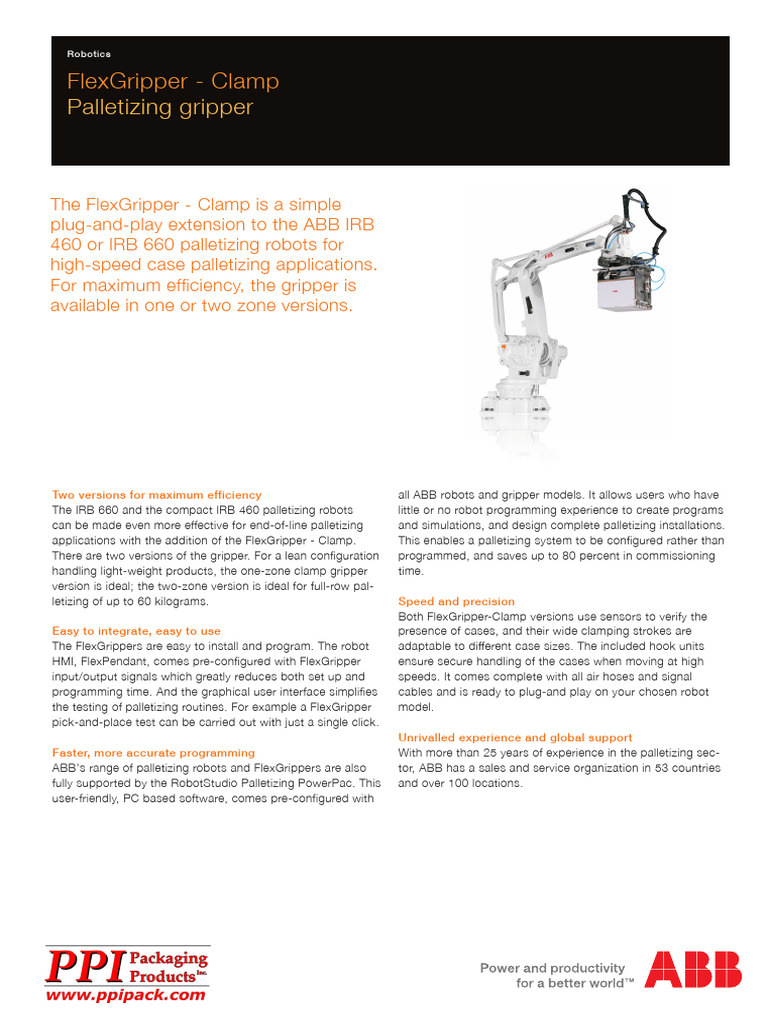 Robotics

FlexGripper - Clamp
Palletizing gripper

The FlexGripper - Clamp is a simple plug-and-play extension to the ABB IRB 460 or IRB 660 palletizing robots for high-speed case palletizing applications. For maximum efficiency, the gripper is available in one or two zone versions.

Two versions for maximum efficiency
The IRB 660 and the compact IRB 460 palletizing robots can be made even more effective for end-of-line palletizing applications with the addition of the FlexGripper - Clamp. There are two versions of the gripper. For a lean configuration handling light-weight products, the one-zone clamp gripper version is ideal; the two-zone version is ideal for full-row palletizing of up to 60 kilograms.

Easy to integrate, easy to use
The FlexGrippers are easy to install and program. The robot HMI, FlexPendant, comes pre-configured with FlexGripper input/output signals which greatly reduces both set up and programming time. And the graphical user interface simplifies the testing of palletizing routines. For example a FlexGripper pick-and-place test can be carried out with just a single click.

Faster, more accurate programming
ABB's range of palletizing robots and FlexGrippers are also fully supported by the RobotStudio Palletizing PowerPac. This user-friendly, PC based software, comes pre-configured with all ABB robots and gripper models. It allows users who have little or no robot programming experience to create programs and simulations, and design complete palletizing installations. This enables a palletizing system to be configured rather than programmed, and saves up to 80 percent in commissioning time.

Speed and precision
Both FlexGripper-Clamp versions use sensors to verify the presence of cases, and their wide clamping strokes are adaptable to different case sizes. The included hook units ensure secure handling of the cases when moving at high speeds. It comes complete with all air hoses and signal cables and is ready to plug-and play on your chosen robot model.

Unrivalled experience and global support
With more than 25 years of experience in the palletizing sector, ABB has a sales and service organization in 53 countries and over 100 locations.

PPI Packaging Products Inc.
www.ppipack.com

Power and productivity for a better world™

ABB