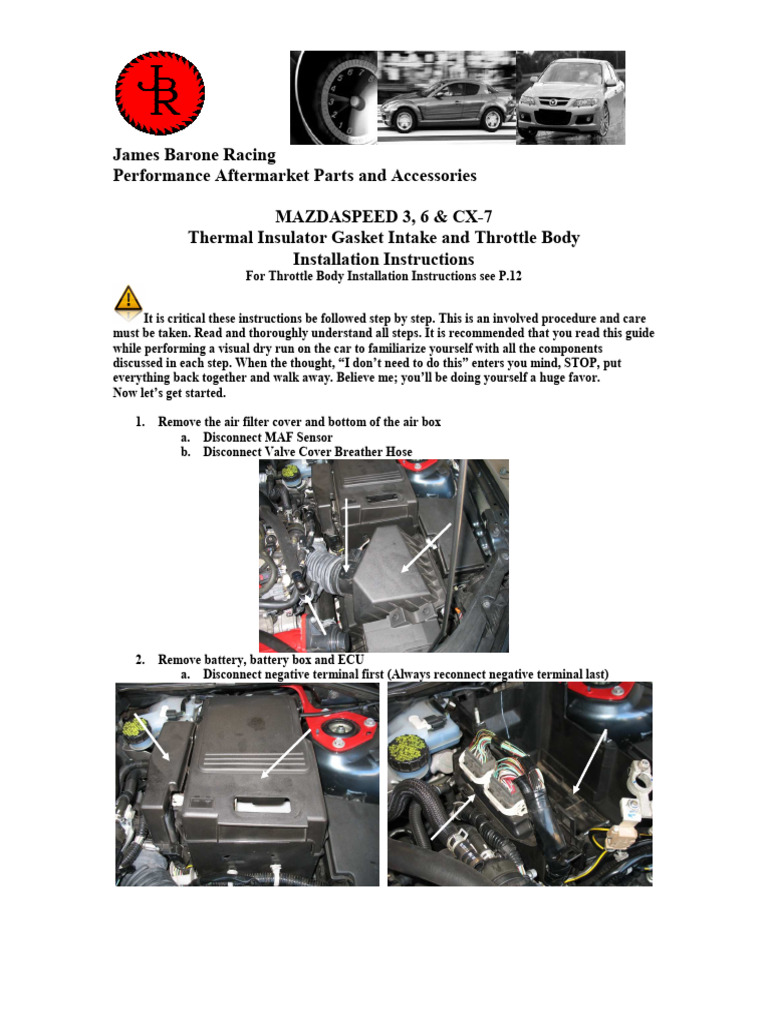 JR

James Barone Racing
Performance Aftermarket Parts and Accessories

MAZDASPEED 3, 6 & CX-7
Thermal Insulator Gasket Intake and Throttle Body
Installation Instructions
For Throttle Body Installation Instructions see P.12

It is critical these instructions be followed step by step. This is an involved procedure and care must be taken. Read and thoroughly understand all steps. It is recommended that you read this guide while performing a visual dry run on the car to familiarize yourself with all the components discussed in each step. When the thought, "I don't need to do this" enters you mind, STOP, put everything back together and walk away. Believe me; you'll be doing yourself a huge favor.
Now let's get started.

1. Remove the air filter cover and bottom of the air box
a. Disconnect MAF Sensor
b. Disconnect Valve Cover Breather Hose

2. Remove battery, battery box and ECU
a. Disconnect negative terminal first (Always reconnect negative terminal last)