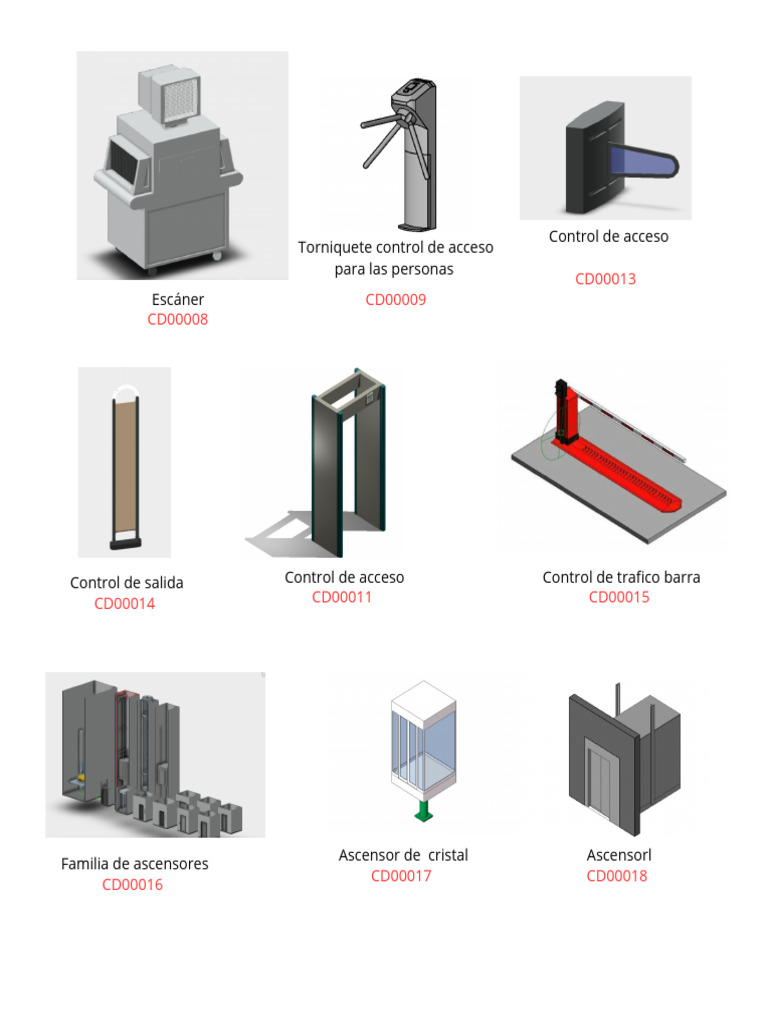 Escáner
CD00008

Torniquete control de acceso para las personas
CD00009

Control de acceso
CD00013

Control de salida
CD00014

Control de acceso
CD00011

Control de trafico barra
CD00015

Familia de ascensores
CD00016

Ascensor de cristal
CD00017

Ascensorl
CD00018