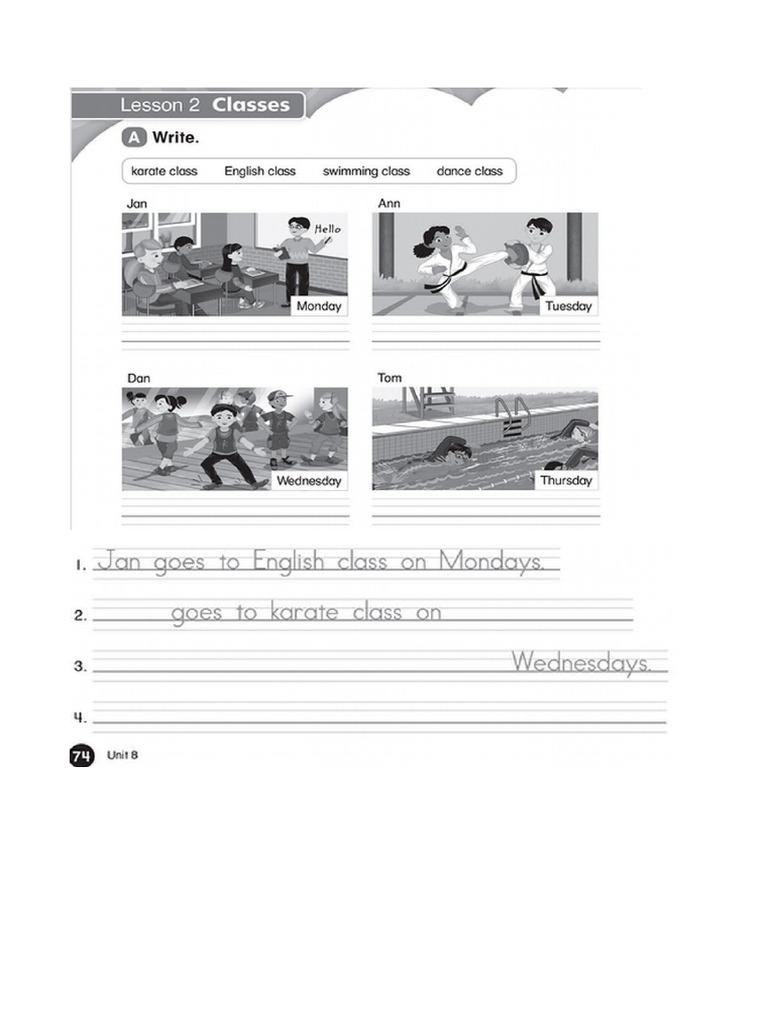 Lesson 2 Classes

A Write.

karate class English class swimming class dance class

Jan

Hello

Monday

Ann

Tuesday

Dan

Wednesday

Tom

Thursday

1. Jan goes to English class on Mondays.

2. goes to karate class on

3. Wednesdays.

4.

74 Unit 8