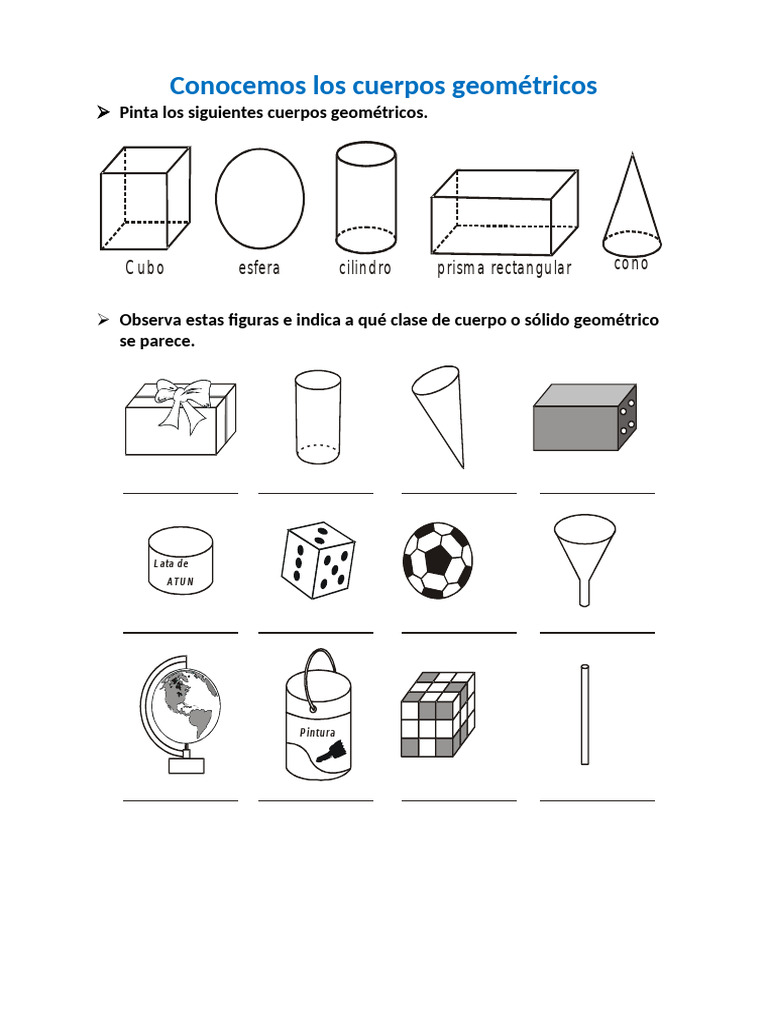 Conocemos los cuerpos geométricos

➤ Pinta los siguientes cuerpos geométricos.

Cubo esfera cilindro prisma rectangular cono

➤ Observa estas figuras e indica a qué clase de cuerpo o sólido geométrico se parece.

Lata de ATUN

Pintura