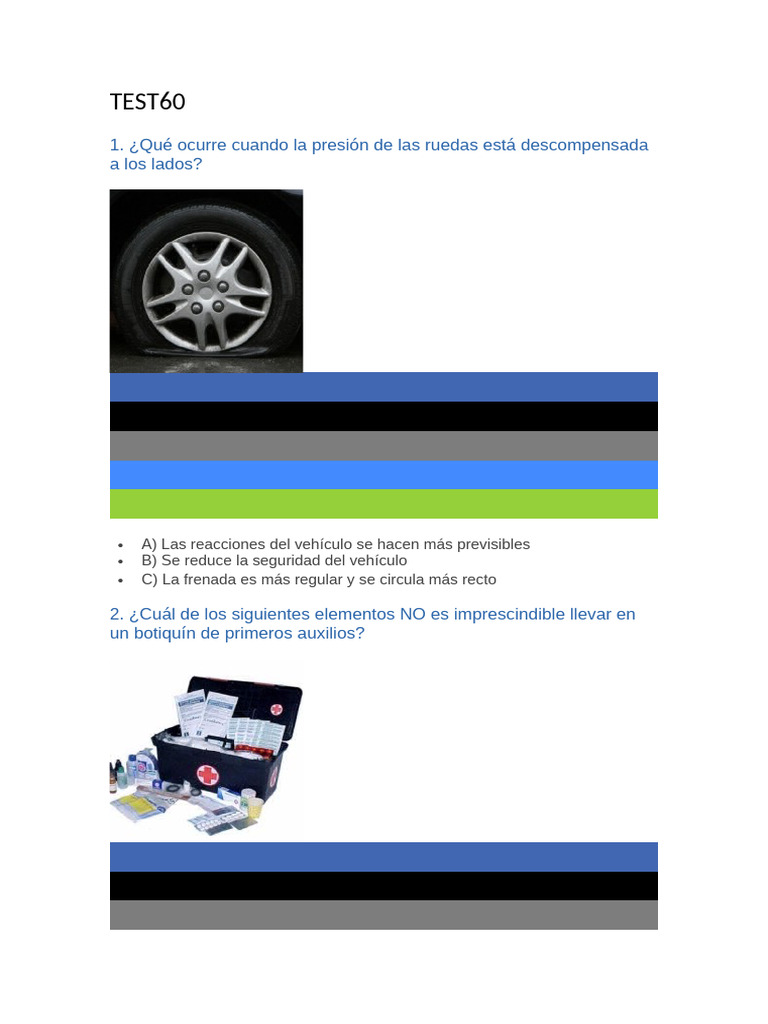 TEST60

1. ¿Qué ocurre cuando la presión de las ruedas está descompensada a los lados?

- A) Las reacciones del vehículo se hacen más previsibles
- B) Se reduce la seguridad del vehículo
- C) La frenada es más regular y se circula más recto

2. ¿Cuál de los siguientes elementos NO es imprescindible llevar en un botiquín de primeros auxilios?