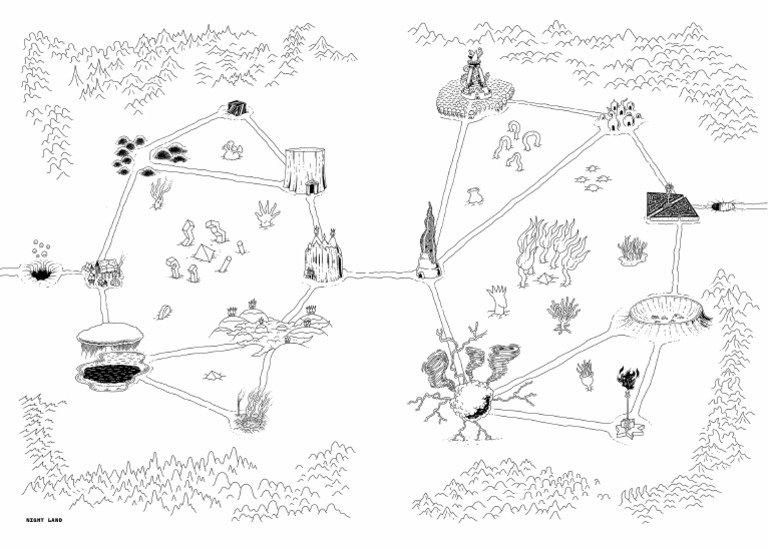 NIGHT LAND