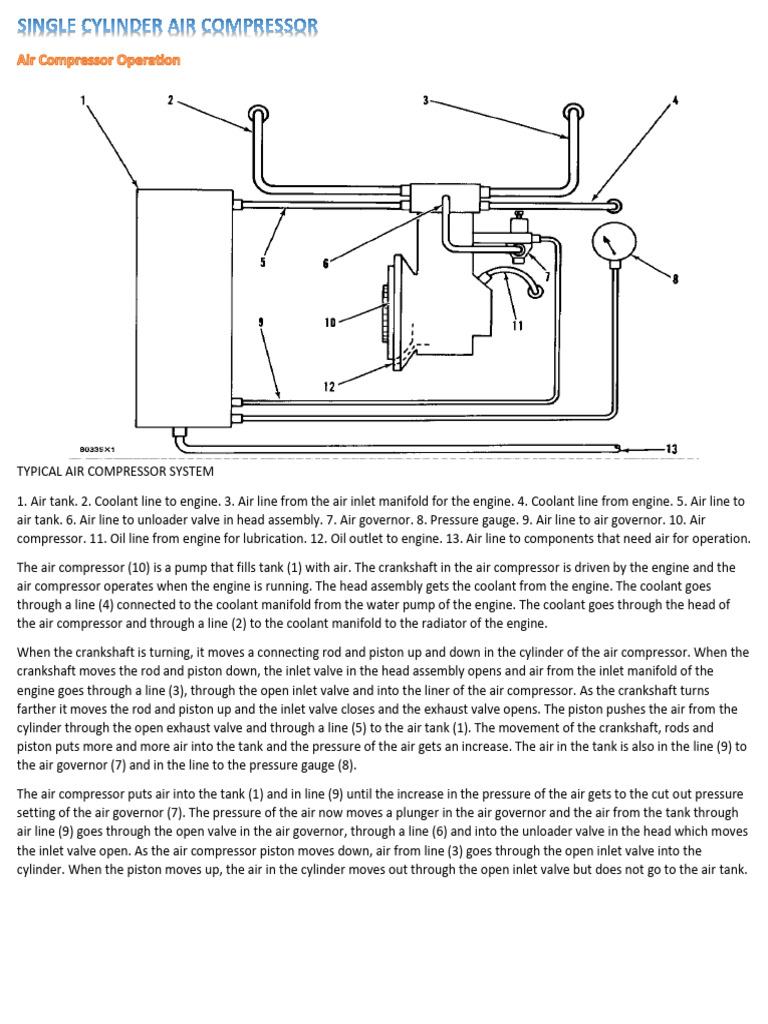 SINGLE CYLINDER AIR COMPRESSOR

Air Compressor Operation

1
2
3
4
5
6
7
8
9
10
11
12
13
80335X1

TYPICAL AIR COMPRESSOR SYSTEM

1. Air tank. 2. Coolant line to engine. 3. Air line from the air inlet manifold for the engine. 4. Coolant line from engine. 5. Air line to air tank. 6. Air line to unloader valve in head assembly. 7. Air governor. 8. Pressure gauge. 9. Air line to air governor. 10. Air compressor. 11. Oil line from engine for lubrication. 12. Oil outlet to engine. 13. Air line to components that need air for operation.

The air compressor (10) is a pump that fills tank (1) with air. The crankshaft in the air compressor is driven by the engine and the air compressor operates when the engine is running. The head assembly gets the coolant from the engine. The coolant goes through a line (4) connected to the coolant manifold from the water pump of the engine. The coolant goes through the head of the air compressor and through a line (2) to the coolant manifold to the radiator of the engine.

When the crankshaft is turning, it moves a connecting rod and piston up and down in the cylinder of the air compressor. When the crankshaft moves the rod and piston down, the inlet valve in the head assembly opens and air from the inlet manifold of the engine goes through a line (3), through the open inlet valve and into the liner of the air compressor. As the crankshaft turns farther it moves the rod and piston up and the inlet valve closes and the exhaust valve opens. The piston pushes the air from the cylinder through the open exhaust valve and through a line (5) to the air tank (1). The movement of the crankshaft, rods and piston puts more and more air into the tank and the pressure of the air gets an increase. The air in the tank is also in the line (9) to the air governor (7) and in the line to the pressure gauge (8).

The air compressor puts air into the tank (1) and in line (9) until the increase in the pressure of the air gets to the cut out pressure setting of the air governor (7). The pressure of the air now moves a plunger in the air governor and the air from the tank through air line (9) goes through the open valve in the air governor, through a line (6) and into the unloader valve in the head which moves the inlet valve open. As the air compressor piston moves down, air from line (3) goes through the open inlet valve into the cylinder. When the piston moves up, the air in the cylinder moves out through the open inlet valve but does not go to the air tank.