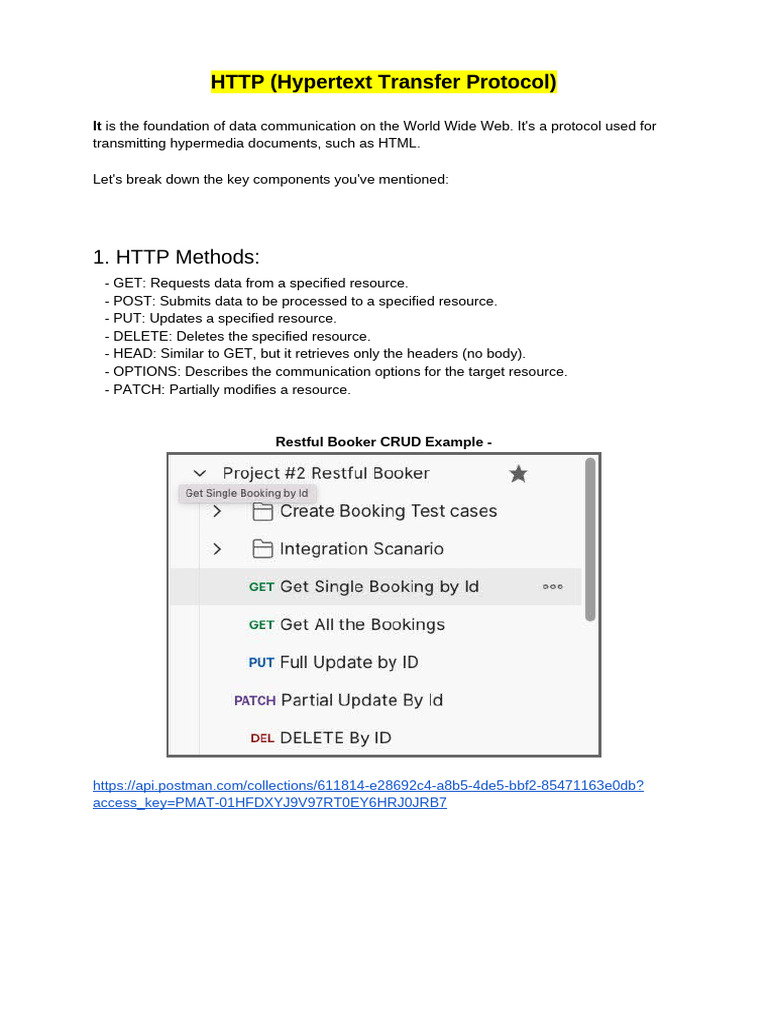 HTTP (Hypertext Transfer Protocol)

It is the foundation of data communication on the World Wide Web. It's a protocol used for transmitting hypermedia documents, such as HTML.

Let's break down the key components you've mentioned:

1. HTTP Methods:

- GET: Requests data from a specified resource.
- POST: Submits data to be processed to a specified resource.
- PUT: Updates a specified resource.
- DELETE: Deletes the specified resource.
- HEAD: Similar to GET, but it retrieves only the headers (no body).
- OPTIONS: Describes the communication options for the target resource.
- PATCH: Partially modifies a resource.

Restful Booker CRUD Example -

Project #2 Restful Booker
Get Single Booking by Id
Create Booking Test cases
Integration Scanario
GET Get Single Booking by Id
GET Get All the Bookings
PUT Full Update by ID
PATCH Partial Update By Id
DEL DELETE By ID

https://api.postman.com/collections/611814-e28692c4-a8b5-4de5-bbf2-85471163e0db?access_key=PMAT-01HFDXYJ9V97RT0EY6HRJ0JRB7