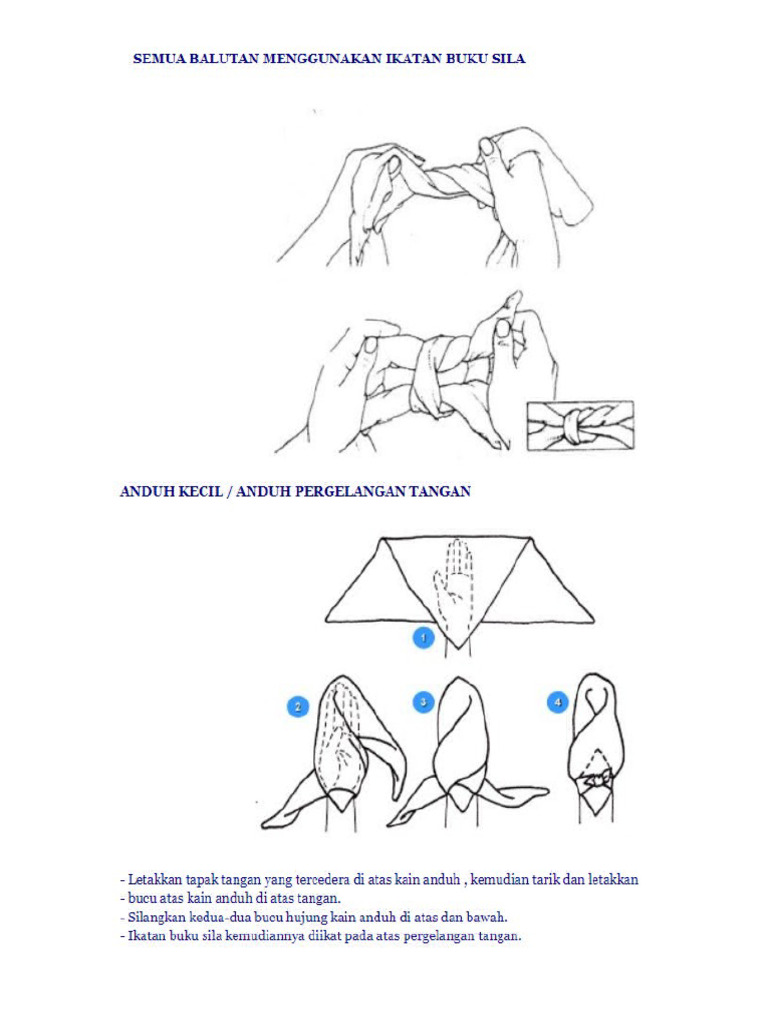 SEMUA BALUTAN MENGGUNAKAN IKATAN BUKU SILA

ANDUH KECIL / ANDUH PERGELANGAN TANGAN

1

2

3

4

- Letakkan tapak tangan yang tercedera di atas kain anduh , kemudian tarik dan letakkan
- bucu atas kain anduh di atas tangan.
- Silangkan kedua-dua bucu hujung kain anduh di atas dan bawah.
- Ikatan buku sila kemudiannya diikat pada atas pergelangan tangan.