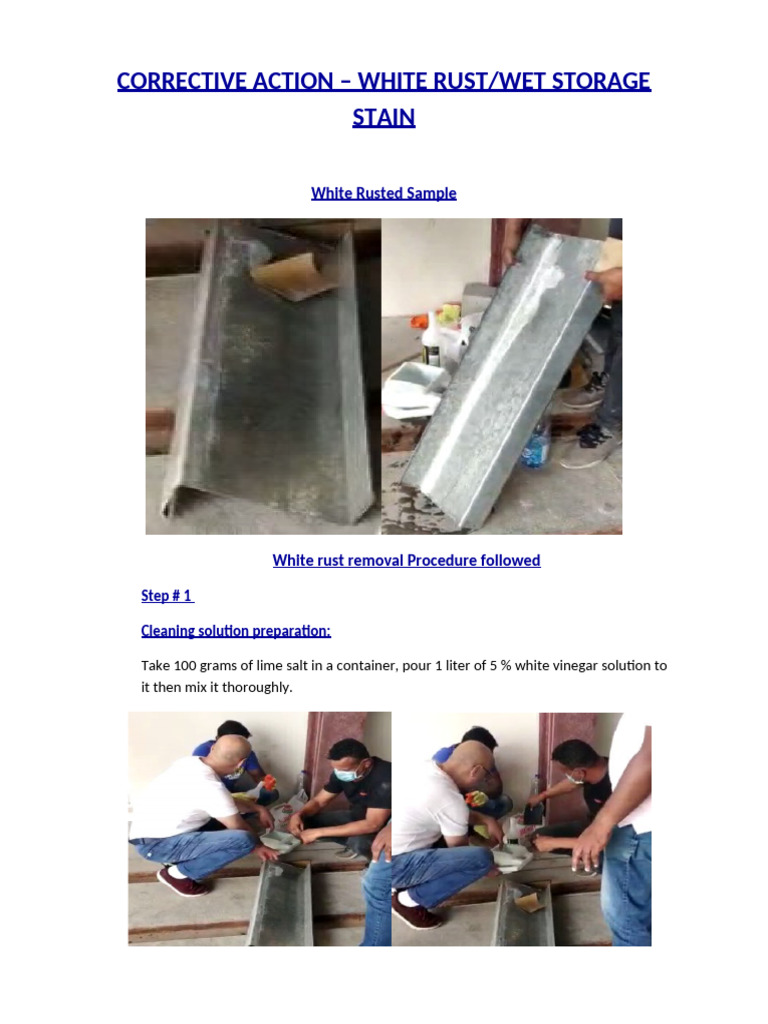 CORRECTIVE ACTION – WHITE RUST/WET STORAGE STAIN

White Rusted Sample

White rust removal Procedure followed

Step # 1

Cleaning solution preparation:

Take 100 grams of lime salt in a container, pour 1 liter of 5 % white vinegar solution to it then mix it thoroughly.