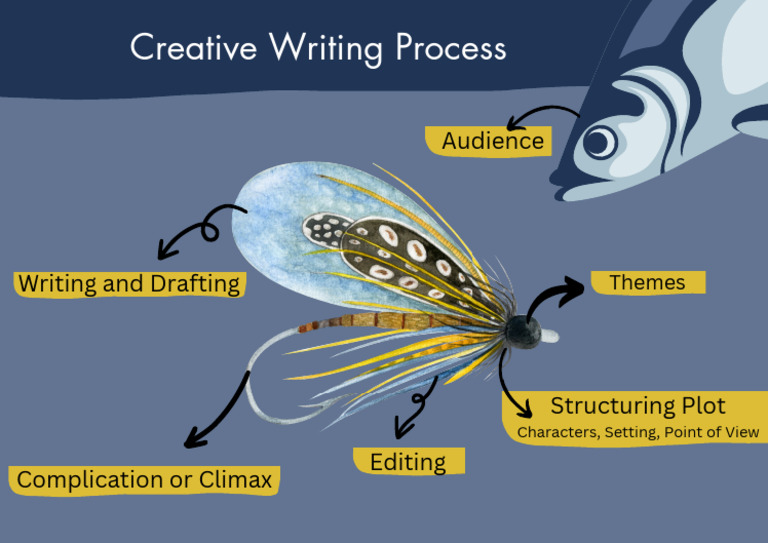 Creative Writing Process

Audience

Writing and Drafting

Themes

Structuring Plot
Characters, Setting, Point of View

Editing

Complication or Climax