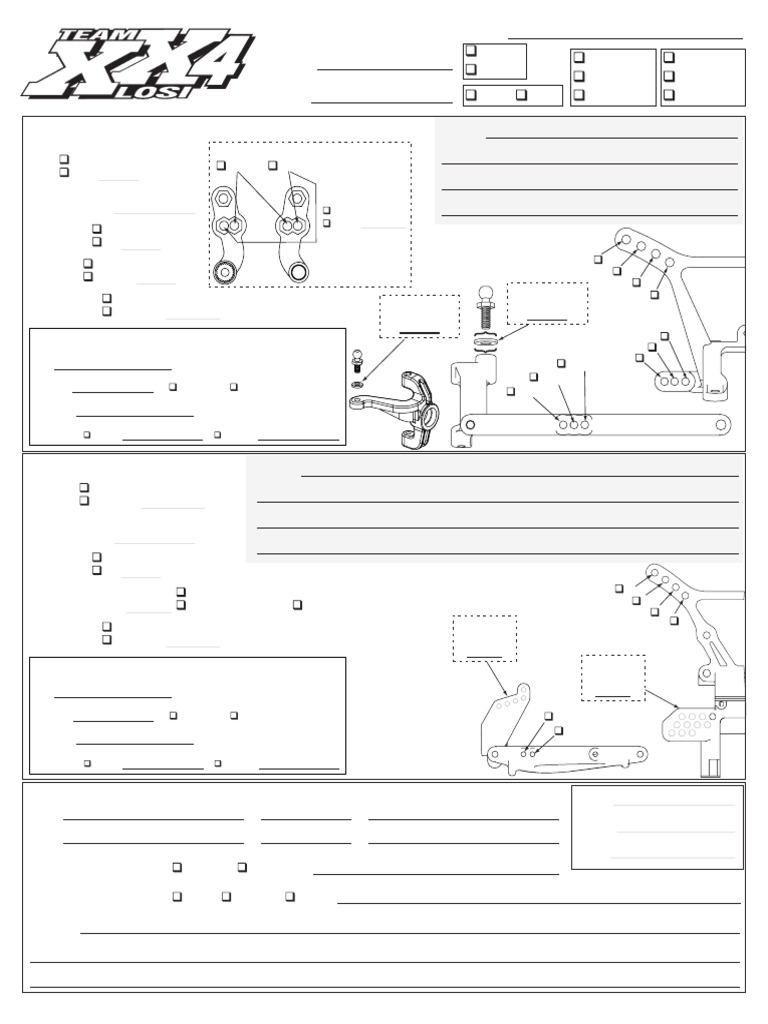 TEAM XX4 LOSI