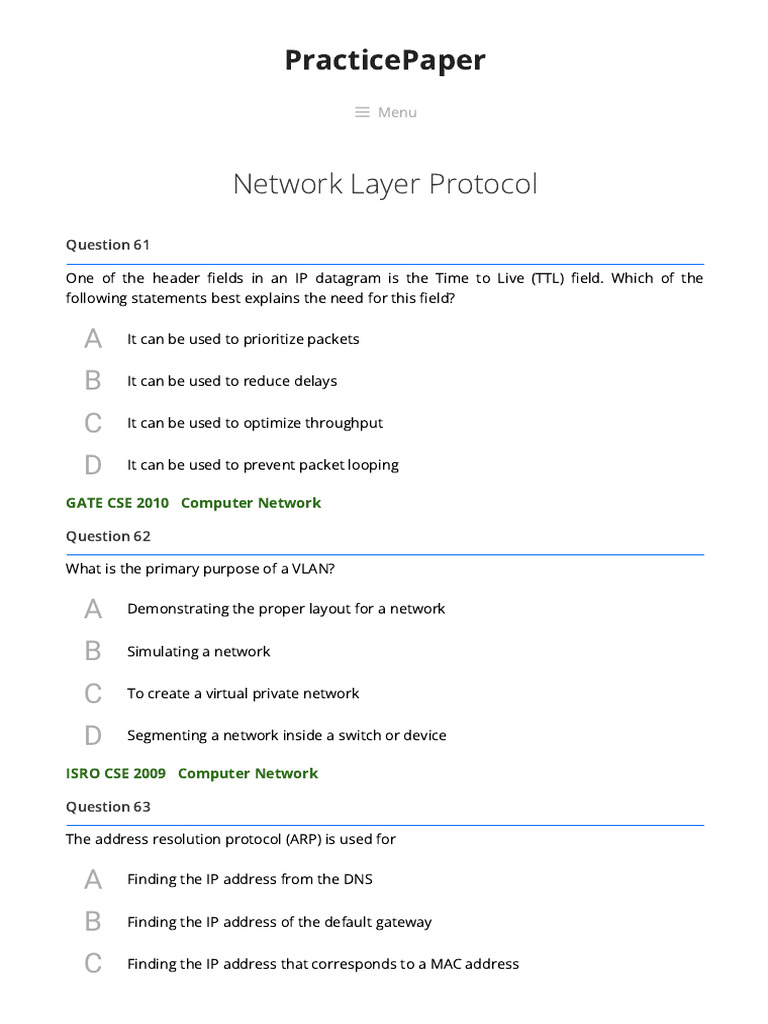 PracticePaper

Menu

Network Layer Protocol

Question 61

One of the header fields in an IP datagram is the Time to Live (TTL) field. Which of the following statements best explains the need for this field?

A It can be used to prioritize packets

B It can be used to reduce delays

C It can be used to optimize throughput

D It can be used to prevent packet looping

GATE CSE 2010 Computer Network

Question 62

What is the primary purpose of a VLAN?

A Demonstrating the proper layout for a network

B Simulating a network

C To create a virtual private network

D Segmenting a network inside a switch or device

ISRO CSE 2009 Computer Network

Question 63

The address resolution protocol (ARP) is used for

A Finding the IP address from the DNS

B Finding the IP address of the default gateway

C Finding the IP address that corresponds to a MAC address