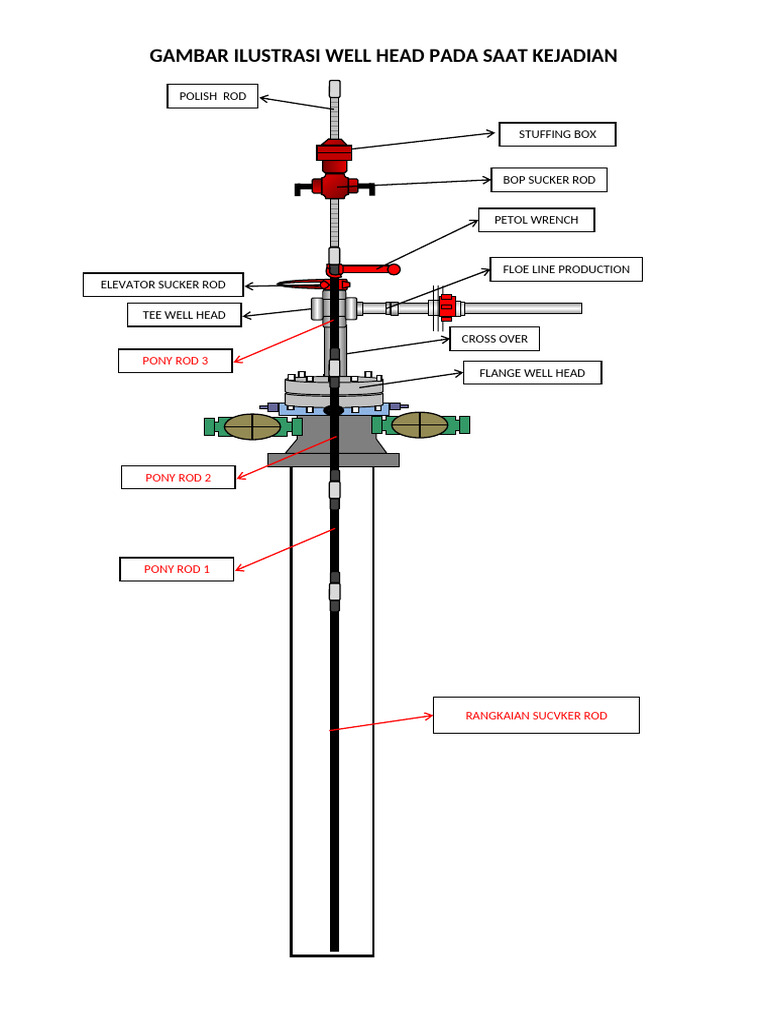 GAMBAR ILUSTRASI WELL HEAD PADA SAAT KEJADIAN

POLISH ROD

STUFFING BOX

BOP SUCKER ROD

PETOL WRENCH

FLOE LINE PRODUCTION

ELEVATOR SUCKER ROD

TEE WELL HEAD

CROSS OVER

PONY ROD 3

FLANGE WELL HEAD

PONY ROD 2

PONY ROD 1

RANGKAIAN SUCVKER ROD