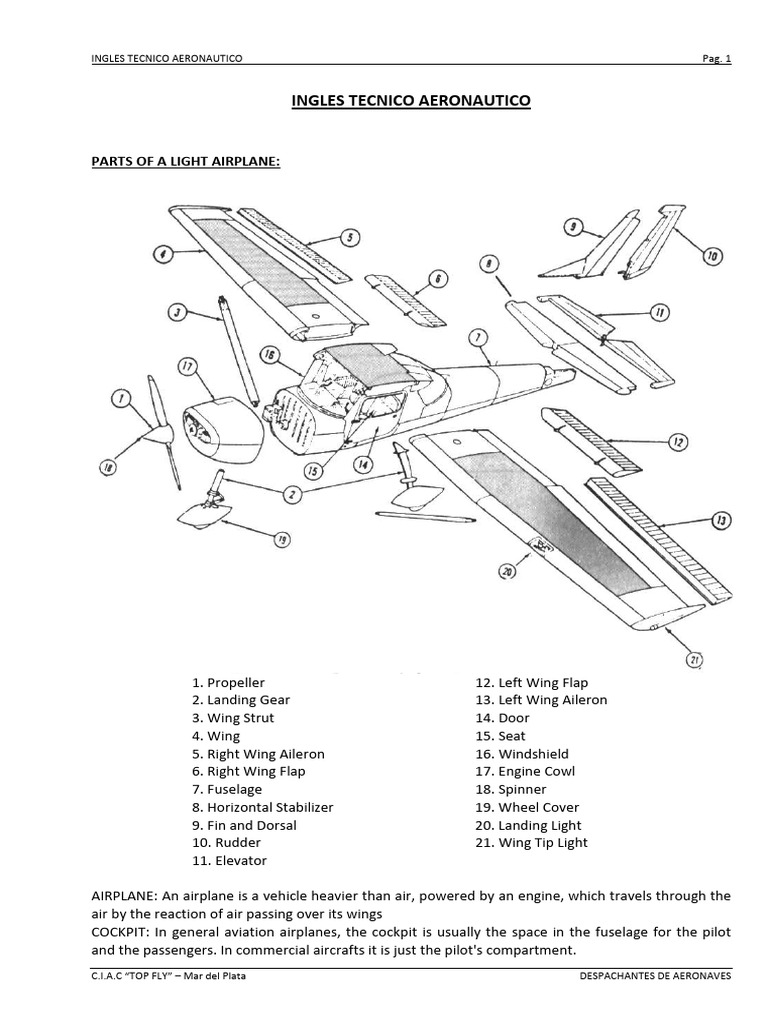 INGLES TECNICO AERONAUTICO Pag. 1

INGLES TECNICO AERONAUTICO

PARTS OF A LIGHT AIRPLANE:

4 5 9 10 6 8 3 11 7 17 16 1 12 15 14 18 2 13 19 20 21

1. Propeller
2. Landing Gear
3. Wing Strut
4. Wing
5. Right Wing Aileron
6. Right Wing Flap
7. Fuselage
8. Horizontal Stabilizer
9. Fin and Dorsal
10. Rudder
11. Elevator

12. Left Wing Flap
13. Left Wing Aileron
14. Door
15. Seat
16. Windshield
17. Engine Cowl
18. Spinner
19. Wheel Cover
20. Landing Light
21. Wing Tip Light

AIRPLANE: An airplane is a vehicle heavier than air, powered by an engine, which travels through the air by the reaction of air passing over its wings
COCKPIT: In general aviation airplanes, the cockpit is usually the space in the fuselage for the pilot and the passengers. In commercial aircrafts it is just the pilot's compartment.

C.I.A.C "TOP FLY" – Mar del Plata DESPACHANTES DE AERONAVES