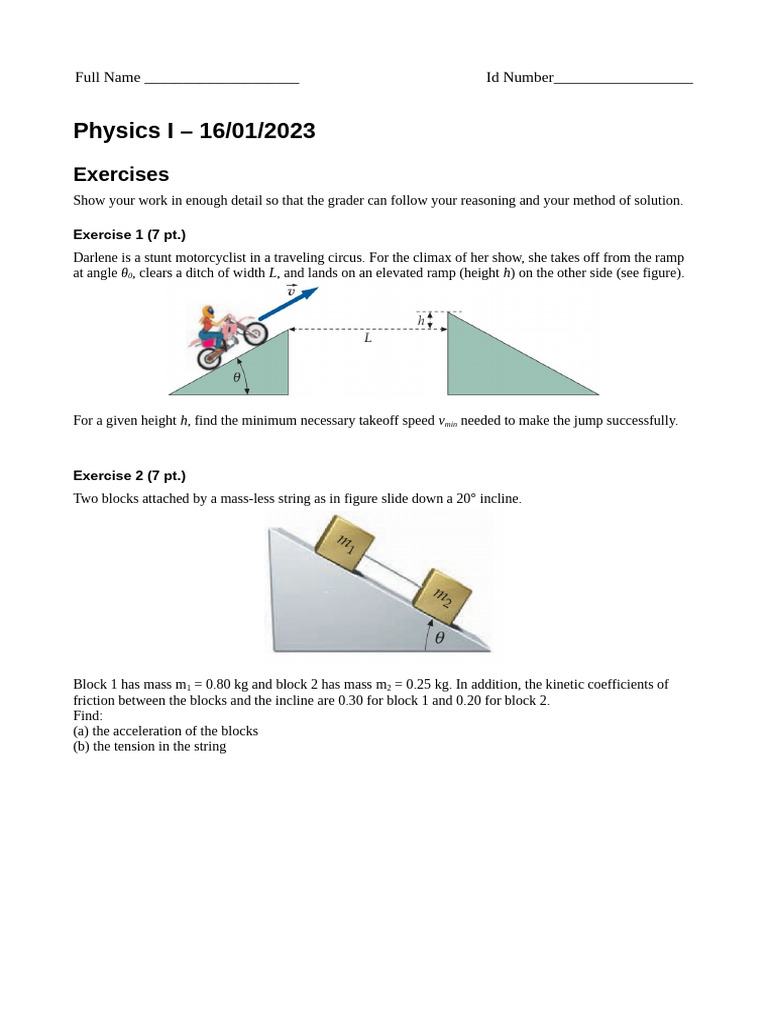 Full Name ____________________ Id Number__________________

Physics I – 16/01/2023

Exercises

Show your work in enough detail so that the grader can follow your reasoning and your method of solution.

Exercise 1 (7 pt.)

Darlene is a stunt motorcyclist in a traveling circus. For the climax of her show, she takes off from the ramp at angle $\theta_0$, clears a ditch of width $L$, and lands on an elevated ramp (height $h$) on the other side (see figure).

$\vec{v}$

$h$

$L$

$\theta$

For a given height $h$, find the minimum necessary takeoff speed $v_{min}$ needed to make the jump successfully.

Exercise 2 (7 pt.)

Two blocks attached by a mass-less string as in figure slide down a 20° incline.

$m_1$

$m_2$

$\theta$

Block 1 has mass $m_1$ = 0.80 kg and block 2 has mass $m_2$ = 0.25 kg. In addition, the kinetic coefficients of friction between the blocks and the incline are 0.30 for block 1 and 0.20 for block 2.
Find:
(a) the acceleration of the blocks
(b) the tension in the string