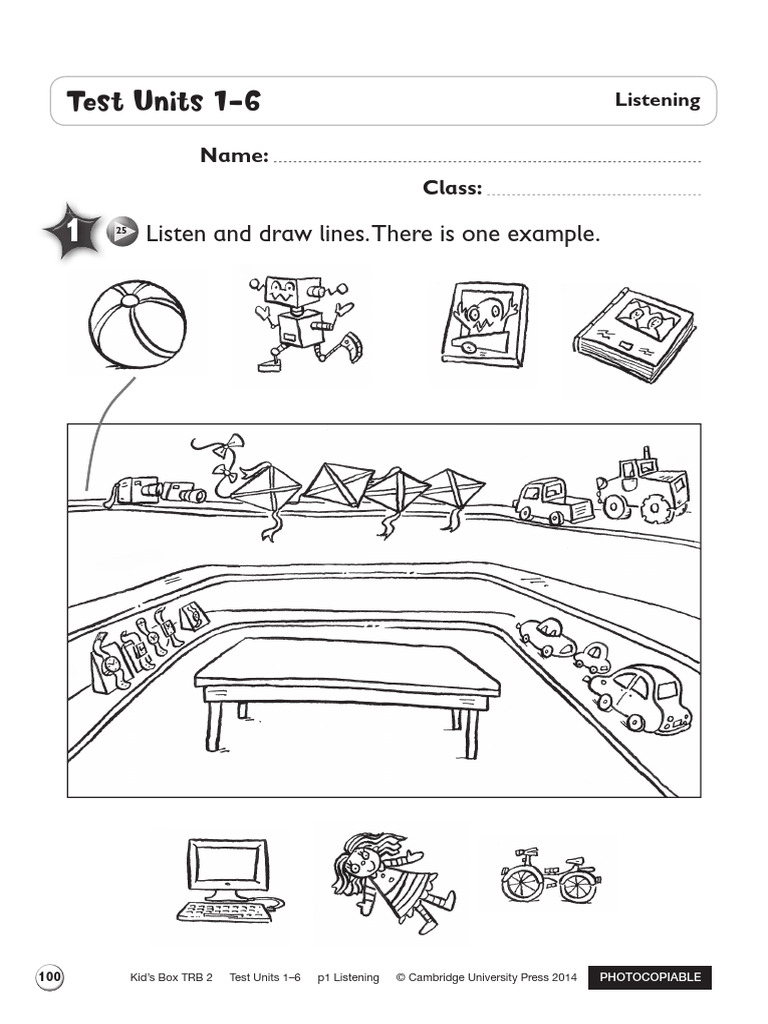 Test Units 1–6

Listening

Name:

Class:

1 25 Listen and draw lines. There is one example.

100 Kid's Box TRB 2 Test Units 1–6 p1 Listening © Cambridge University Press 2014 PHOTOCOPIABLE