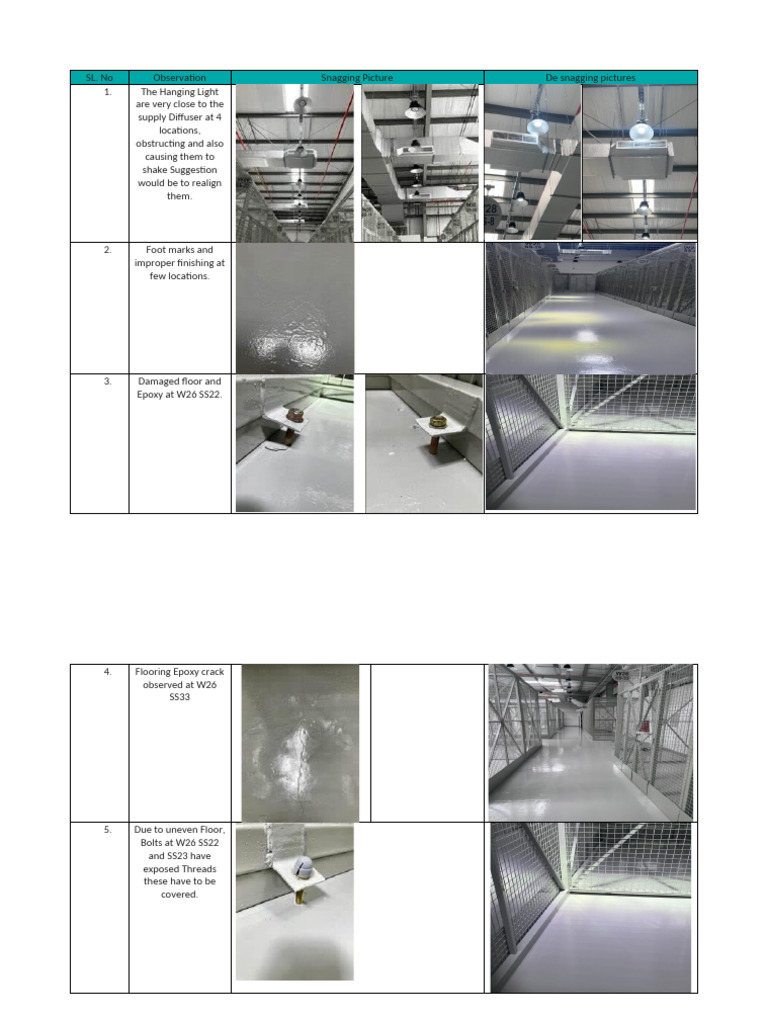 | SL. No | Observation | Snagging Picture | De snagging pictures |
|---|---|---|---|
| 1. | The Hanging Light are very close to the supply Diffuser at 4 locations, obstructing and also causing them to shake Suggestion would be to realign them. | | |
| 2. | Foot marks and improper finishing at few locations. | | |
| 3. | Damaged floor and Epoxy at W26 SS22. | | |

| | | | |
|---|---|---|---|
| 4. | Flooring Epoxy crack observed at W26 SS33 | | |
| 5. | Due to uneven Floor, Bolts at W26 SS22 and SS23 have exposed Threads these have to be covered. | | |