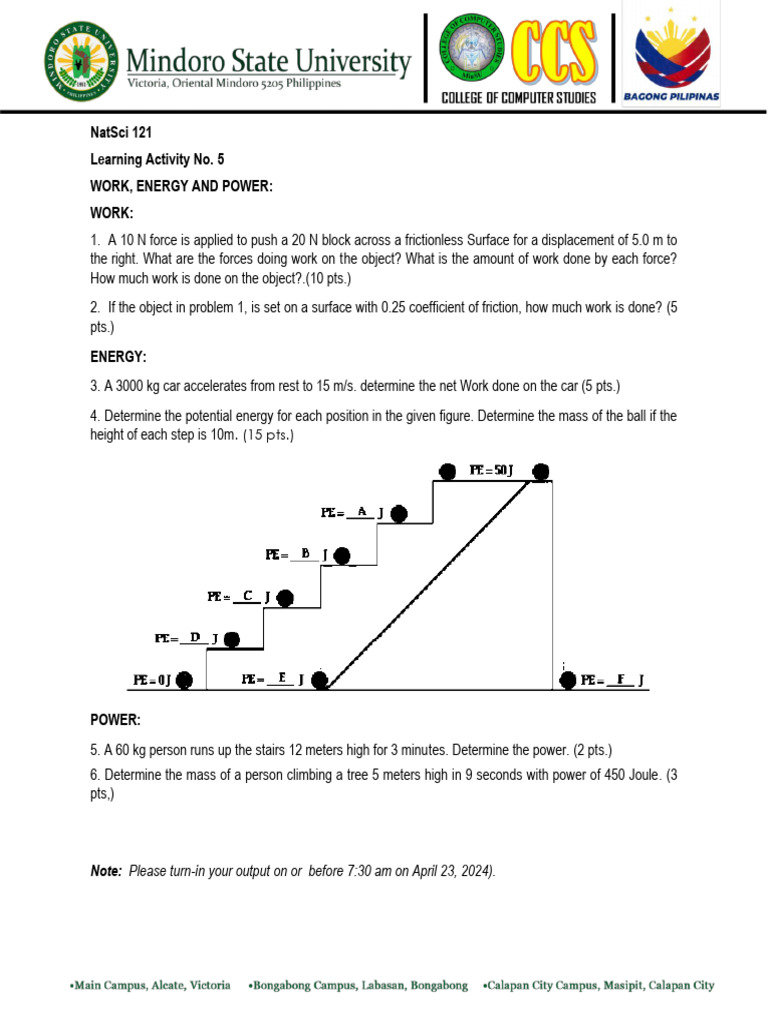 Mindoro State University
Victoria, Oriental Mindoro 5205 Philippines

CCS
COLLEGE OF COMPUTER STUDIES

BAGONG PILIPINAS

NatSci 121

Learning Activity No. 5

WORK, ENERGY AND POWER:

WORK:

1. A 10 N force is applied to push a 20 N block across a frictionless Surface for a displacement of 5.0 m to the right. What are the forces doing work on the object? What is the amount of work done by each force? How much work is done on the object?.(10 pts.)

2. If the object in problem 1, is set on a surface with 0.25 coefficient of friction, how much work is done? (5 pts.)

ENERGY:

3. A 3000 kg car accelerates from rest to 15 m/s. determine the net Work done on the car (5 pts.)

4. Determine the potential energy for each position in the given figure. Determine the mass of the ball if the height of each step is 10m. (15 pts.)

PE = 50 J

PE = A J

PE = B J

PE = C J

PE = D J

PE = 0 J

PE = E J

PE = F J

POWER:

5. A 60 kg person runs up the stairs 12 meters high for 3 minutes. Determine the power. (2 pts.)

6. Determine the mass of a person climbing a tree 5 meters high in 9 seconds with power of 450 Joule. (3 pts,)

Note: Please turn-in your output on or before 7:30 am on April 23, 2024).

•Main Campus, Alcate, Victoria •Bongabong Campus, Labasan, Bongabong •Calapan City Campus, Masipit, Calapan City