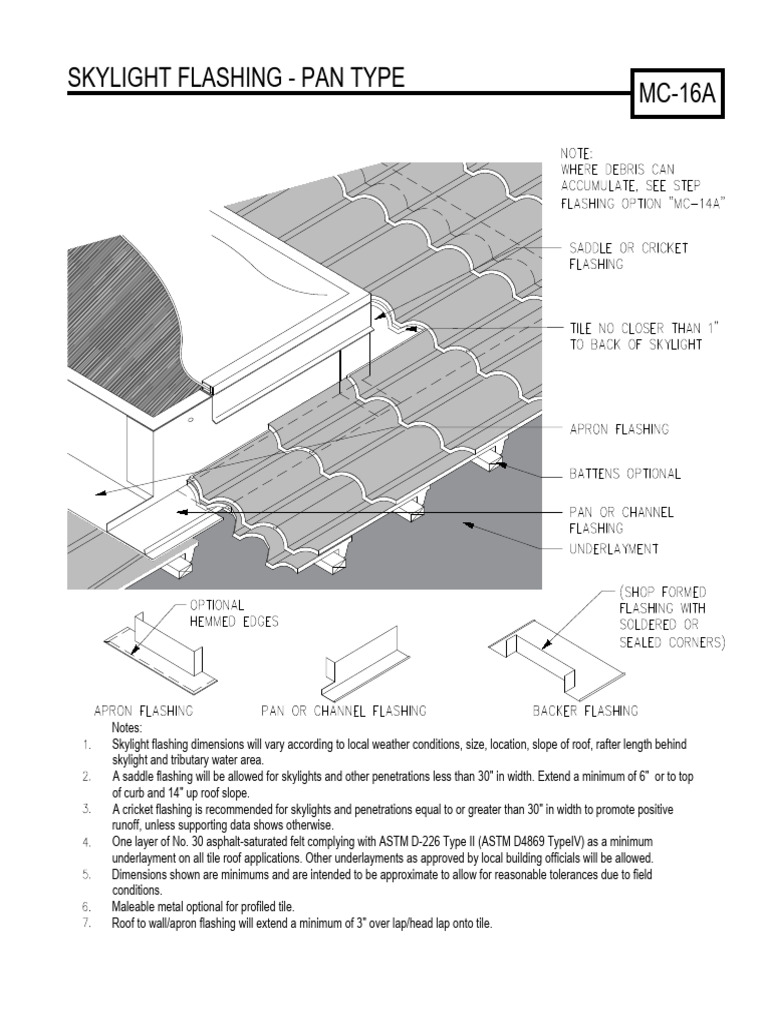 SKYLIGHT FLASHING - PAN TYPE

MC-16A

NOTE:
WHERE DEBRIS CAN ACCUMULATE, SEE STEP FLASHING OPTION "MC-14A"

SADDLE OR CRICKET FLASHING

TILE NO CLOSER THAN 1" TO BACK OF SKYLIGHT

APRON FLASHING

BATTENS OPTIONAL

PAN OR CHANNEL FLASHING

UNDERLAYMENT

OPTIONAL HEMMED EDGES

(SHOP FORMED FLASHING WITH SOLDERED OR SEALED CORNERS)

APRON FLASHING

PAN OR CHANNEL FLASHING

BACKER FLASHING

Notes:
1. Skylight flashing dimensions will vary according to local weather conditions, size, location, slope of roof, rafter length behind skylight and tributary water area.
2. A saddle flashing will be allowed for skylights and other penetrations less than 30" in width. Extend a minimum of 6" or to top of curb and 14" up roof slope.
3. A cricket flashing is recommended for skylights and penetrations equal to or greater than 30" in width to promote positive runoff, unless supporting data shows otherwise.
4. One layer of No. 30 asphalt-saturated felt complying with ASTM D-226 Type II (ASTM D4869 TypeIV) as a minimum underlayment on all tile roof applications. Other underlayments as approved by local building officials will be allowed.
5. Dimensions shown are minimums and are intended to be approximate to allow for reasonable tolerances due to field conditions.
6. Maleable metal optional for profiled tile.
7. Roof to wall/apron flashing will extend a minimum of 3" over lap/head lap onto tile.