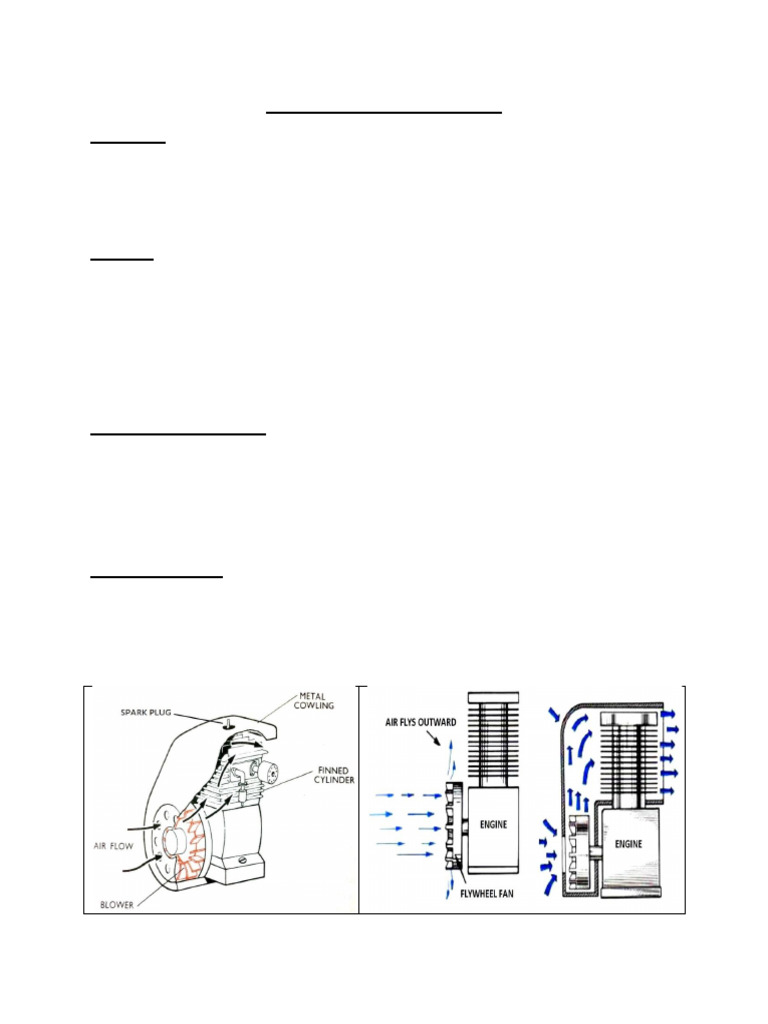 SPARK PLUG

METAL COWLING

FINNED CYLINDER

AIR FLOW

BLOWER

AIR FLYS OUTWARD

ENGINE

FLYWHEEL FAN

ENGINE