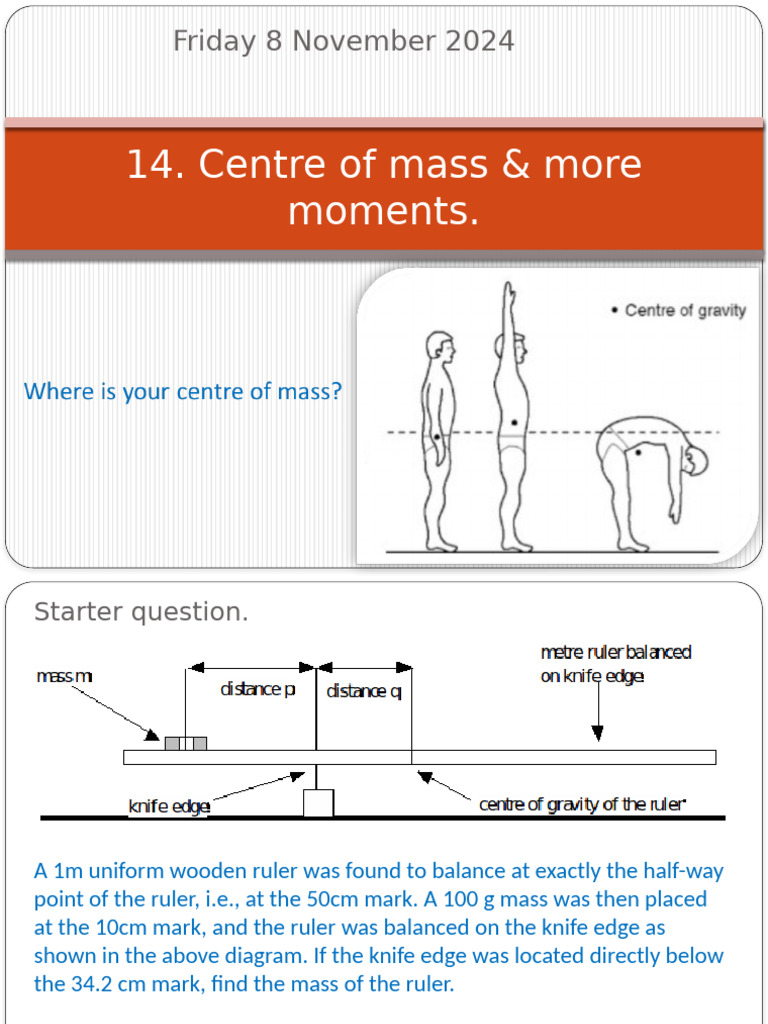 Friday 8 November 2024

14. Centre of mass & more moments.

Where is your centre of mass?

• Centre of gravity

Starter question.

mass m

distance p

distance q

metre ruler balanced on knife edge

knife edge

centre of gravity of the ruler

A 1m uniform wooden ruler was found to balance at exactly the half-way point of the ruler, i.e., at the 50cm mark. A 100 g mass was then placed at the 10cm mark, and the ruler was balanced on the knife edge as shown in the above diagram. If the knife edge was located directly below the 34.2 cm mark, find the mass of the ruler.