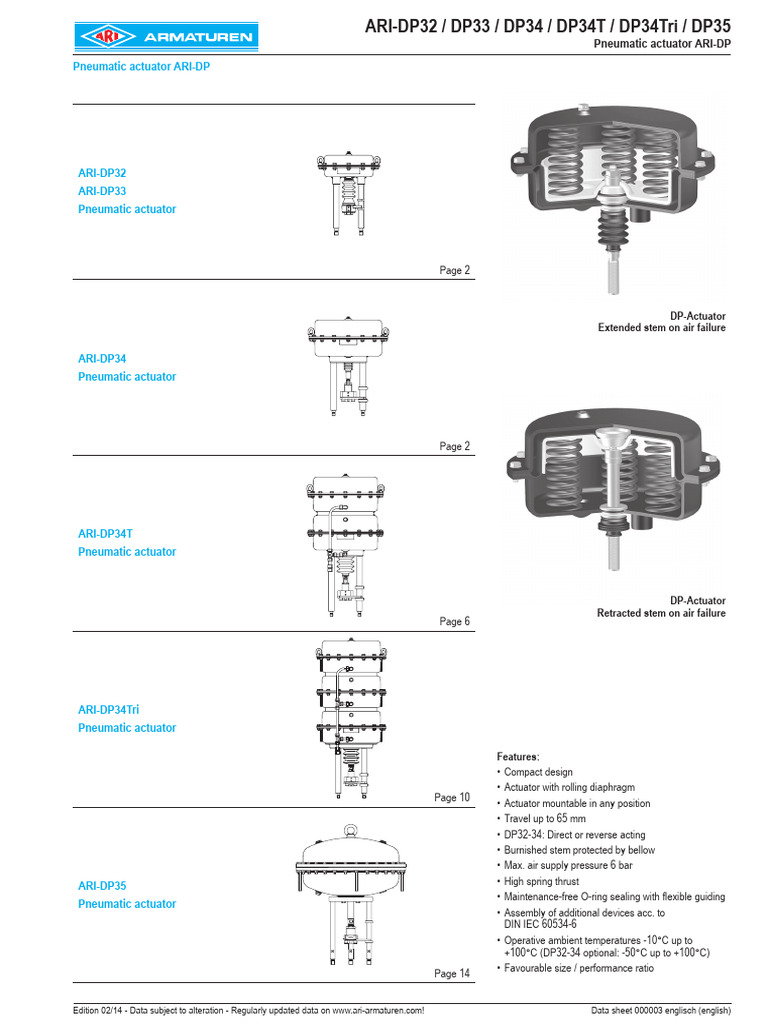 ARI ARMATUREN

ARI-DP32 / DP33 / DP34 / DP34T / DP34Tri / DP35
Pneumatic actuator ARI-DP

Pneumatic actuator ARI-DP

ARI-DP32
ARI-DP33
Pneumatic actuator

Page 2

ARI-DP34
Pneumatic actuator

Page 2

ARI-DP34T
Pneumatic actuator

Page 6

ARI-DP34Tri
Pneumatic actuator

Page 10

ARI-DP35
Pneumatic actuator

Page 14

DP-Actuator
Extended stem on air failure

DP-Actuator
Retracted stem on air failure

Features:
• Compact design
• Actuator with rolling diaphragm
• Actuator mountable in any position
• Travel up to 65 mm
• DP32-34: Direct or reverse acting
• Burnished stem protected by bellow
• Max. air supply pressure 6 bar
• High spring thrust
• Maintenance-free O-ring sealing with flexible guiding
• Assembly of additional devices acc. to DIN IEC 60534-6
• Operative ambient temperatures -10°C up to +100°C (DP32-34 optional: -50°C up to +100°C)
• Favourable size / performance ratio

Edition 02/14 - Data subject to alteration - Regularly updated data on www.ari-armaturen.com!

Data sheet 000003 englisch (english)