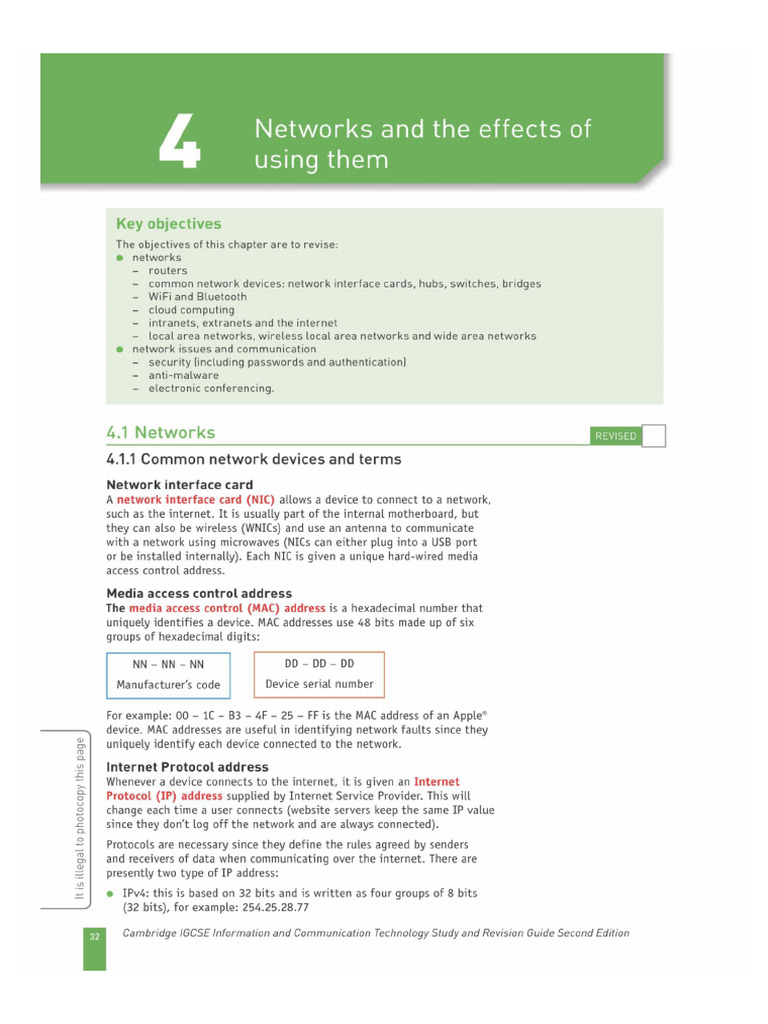 4

Networks and the effects of using them

Key objectives

The objectives of this chapter are to revise:

● networks
– routers
– common network devices: network interface cards, hubs, switches, bridges
– WiFi and Bluetooth
– cloud computing
– intranets, extranets and the internet
– local area networks, wireless local area networks and wide area networks
● network issues and communication
– security (including passwords and authentication)
– anti-malware
– electronic conferencing.

4.1 Networks

REVISED

4.1.1 Common network devices and terms

Network interface card

A network interface card (NIC) allows a device to connect to a network, such as the internet. It is usually part of the internal motherboard, but they can also be wireless (WNICs) and use an antenna to communicate with a network using microwaves (NICs can either plug into a USB port or be installed internally). Each NIC is given a unique hard-wired media access control address.

Media access control address

The media access control (MAC) address is a hexadecimal number that uniquely identifies a device. MAC addresses use 48 bits made up of six groups of hexadecimal digits:

NN – NN – NN
Manufacturer's code

DD – DD – DD
Device serial number

For example: 00 – 1C – B3 – 4F – 25 – FF is the MAC address of an Apple® device. MAC addresses are useful in identifying network faults since they uniquely identify each device connected to the network.

Internet Protocol address

Whenever a device connects to the internet, it is given an Internet Protocol (IP) address supplied by Internet Service Provider. This will change each time a user connects (website servers keep the same IP value since they don't log off the network and are always connected).

Protocols are necessary since they define the rules agreed by senders and receivers of data when communicating over the internet. There are presently two type of IP address:

● IPv4: this is based on 32 bits and is written as four groups of 8 bits (32 bits), for example: 254.25.28.77

It is illegal to photocopy this page

32

Cambridge IGCSE Information and Communication Technology Study and Revision Guide Second Edition