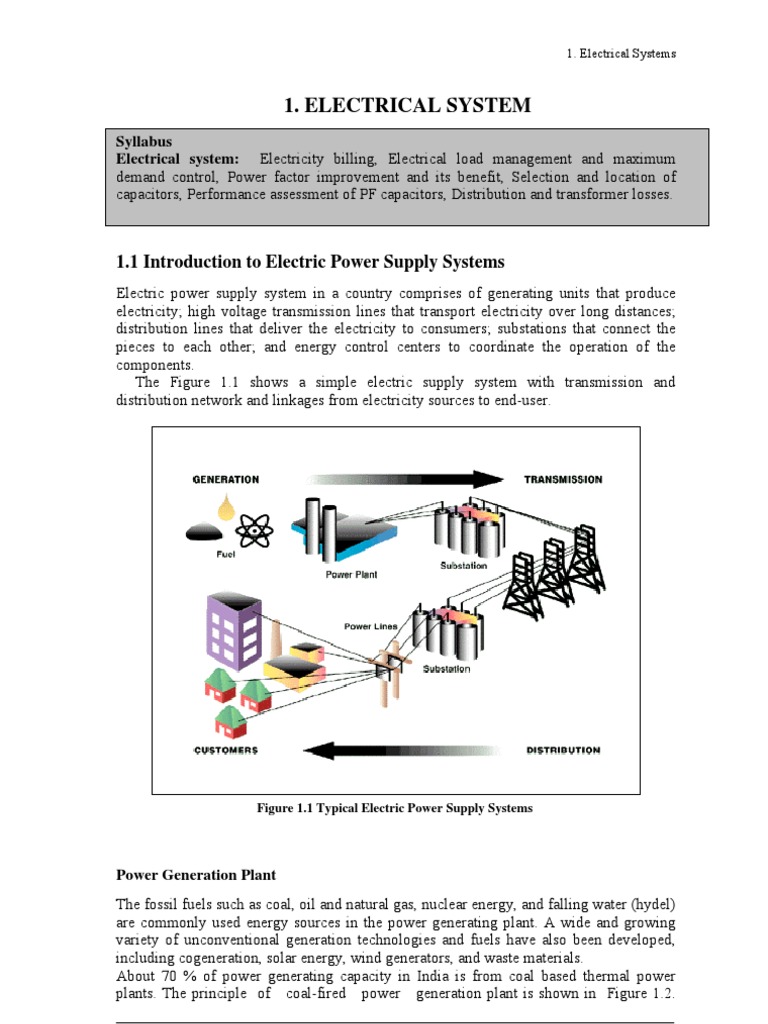 1. Electrical Systems

1. ELECTRICAL SYSTEM

Syllabus
Electrical system: Electricity billing, Electrical load management and maximum demand control, Power factor improvement and its benefit, Selection and location of capacitors, Performance assessment of PF capacitors, Distribution and transformer losses.

1.1 Introduction to Electric Power Supply Systems

Electric power supply system in a country comprises of generating units that produce electricity; high voltage transmission lines that transport electricity over long distances; distribution lines that deliver the electricity to consumers; substations that connect the pieces to each other; and energy control centers to coordinate the operation of the components.

The Figure 1.1 shows a simple electric supply system with transmission and distribution network and linkages from electricity sources to end-user.

GENERATION
TRANSMISSION
Fuel
Power Plant
Substation
Power Lines
Substation
CUSTOMERS
DISTRIBUTION

Figure 1.1 Typical Electric Power Supply Systems

Power Generation Plant

The fossil fuels such as coal, oil and natural gas, nuclear energy, and falling water (hydel) are commonly used energy sources in the power generating plant. A wide and growing variety of unconventional generation technologies and fuels have also been developed, including cogeneration, solar energy, wind generators, and waste materials.
About 70 % of power generating capacity in India is from coal based thermal power plants. The principle of coal-fired power generation plant is shown in Figure 1.2.