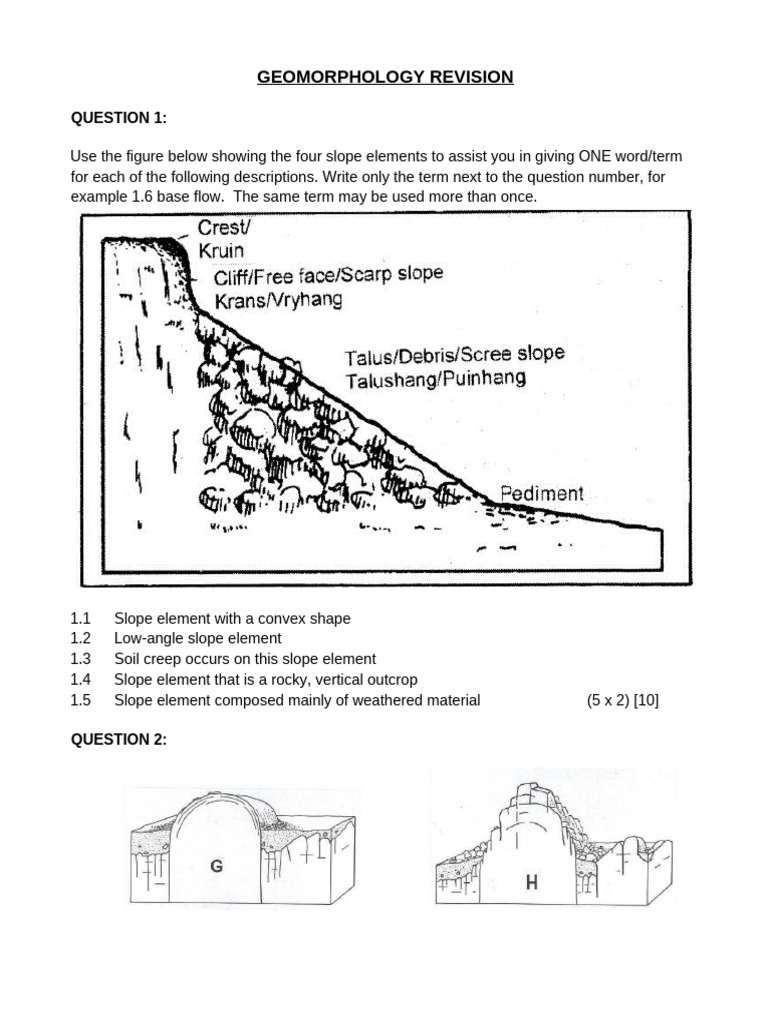 GEOMORPHOLOGY REVISION

QUESTION 1:

Use the figure below showing the four slope elements to assist you in giving ONE word/term for each of the following descriptions. Write only the term next to the question number, for example 1.6 base flow. The same term may be used more than once.

Crest/
Kruin
Cliff/Free face/Scarp slope
Krans/Vryhang
Talus/Debris/Scree slope
Talushang/Puinhang
Pediment

1.1 Slope element with a convex shape
1.2 Low-angle slope element
1.3 Soil creep occurs on this slope element
1.4 Slope element that is a rocky, vertical outcrop
1.5 Slope element composed mainly of weathered material (5 x 2) [10]

QUESTION 2:

G

H