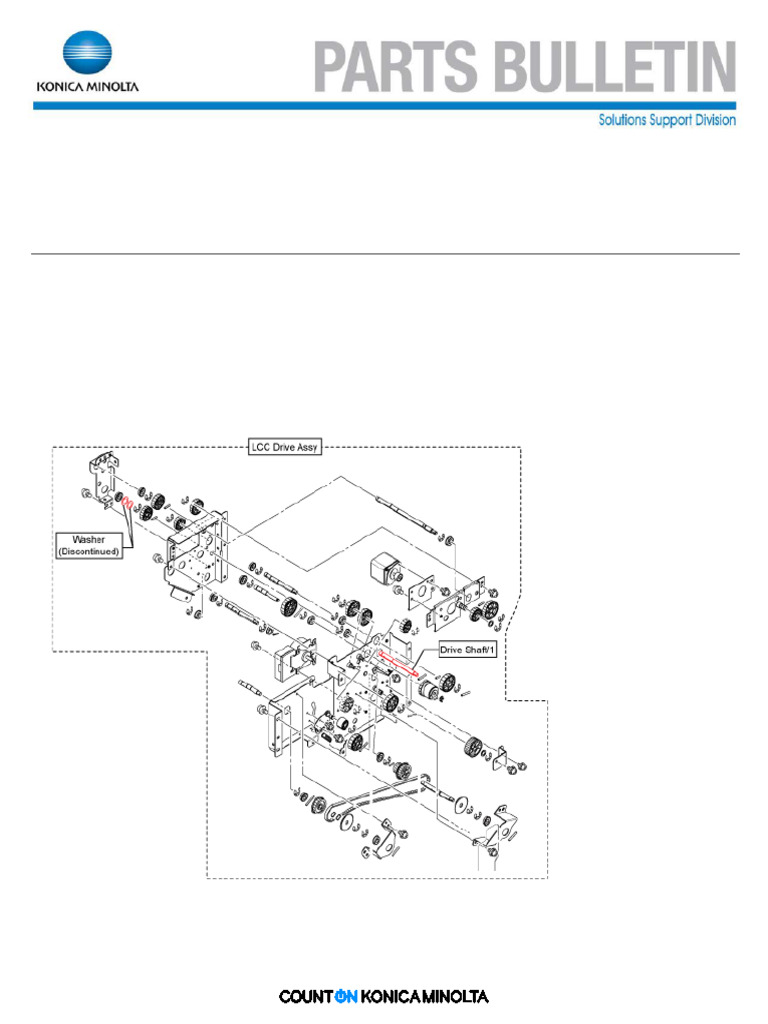 KONICA MINOLTA

PARTS BULLETIN

Solutions Support Division

LCC Drive Assy

Washer (Discontinued)

Drive Shaft/1

COUNT ON KONICA MINOLTA