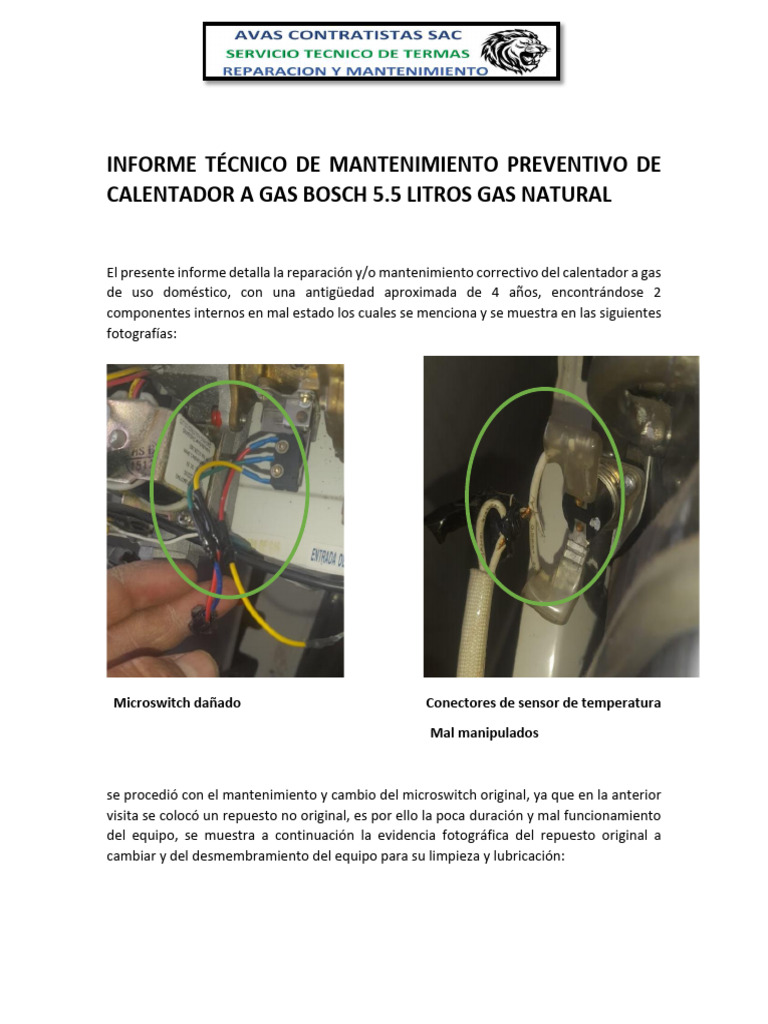 AVAS CONTRATISTAS SAC
SERVICIO TECNICO DE TERMAS
REPARACION Y MANTENIMIENTO

INFORME TÉCNICO DE MANTENIMIENTO PREVENTIVO DE CALENTADOR A GAS BOSCH 5.5 LITROS GAS NATURAL

El presente informe detalla la reparación y/o mantenimiento correctivo del calentador a gas de uso doméstico, con una antigüedad aproximada de 4 años, encontrándose 2 componentes internos en mal estado los cuales se menciona y se muestra en las siguientes fotografías:

ENTRADA D

Microswitch dañado

Conectores de sensor de temperatura
Mal manipulados

se procedió con el mantenimiento y cambio del microswitch original, ya que en la anterior visita se colocó un repuesto no original, es por ello la poca duración y mal funcionamiento del equipo, se muestra a continuación la evidencia fotográfica del repuesto original a cambiar y del desmembramiento del equipo para su limpieza y lubricación: