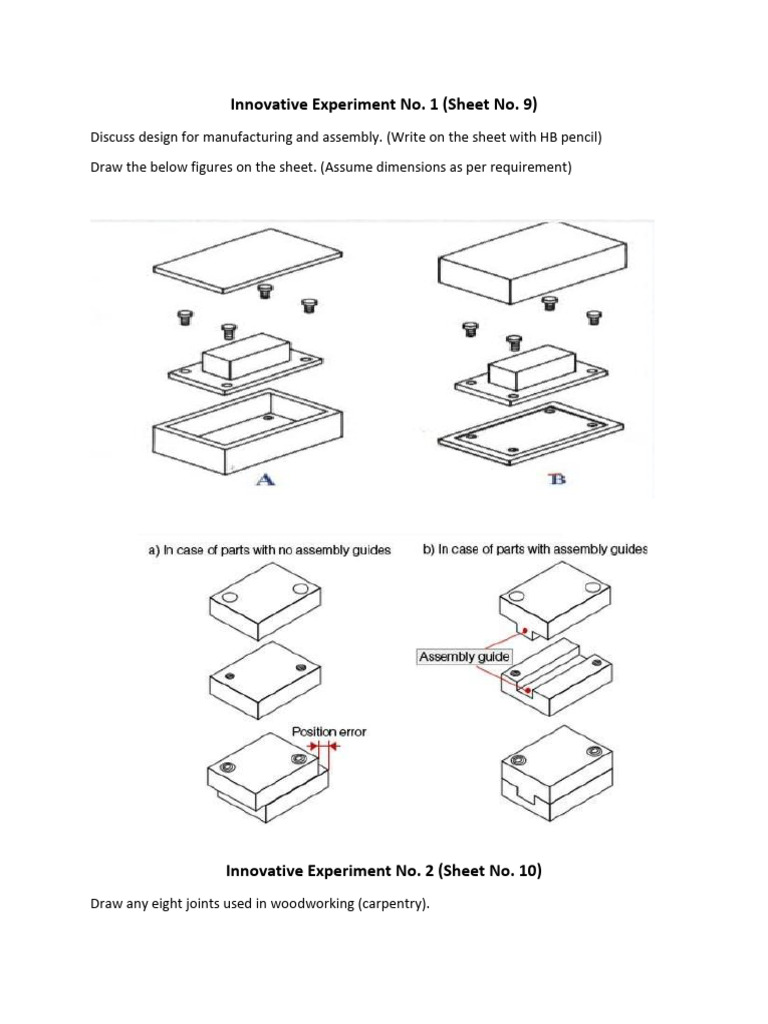 Innovative Experiment No. 1 (Sheet No. 9)

Discuss design for manufacturing and assembly. (Write on the sheet with HB pencil)

Draw the below figures on the sheet. (Assume dimensions as per requirement)

A

B

a) In case of parts with no assembly guides

b) In case of parts with assembly guides

Assembly guide

Position error

Innovative Experiment No. 2 (Sheet No. 10)

Draw any eight joints used in woodworking (carpentry).