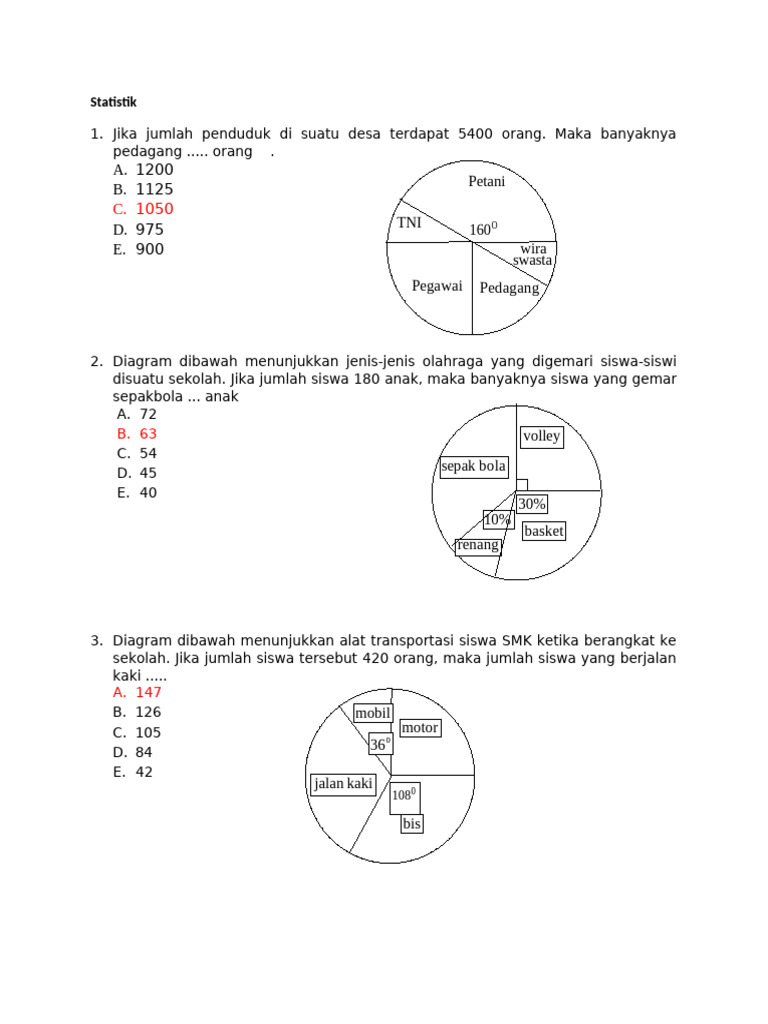 Statistik

1. Jika jumlah penduduk di suatu desa terdapat 5400 orang. Maka banyaknya pedagang ..... orang .
A. 1200
B. 1125
C. 1050
D. 975
E. 900

Petani
TNI
$160^0$
wira swasta
Pegawai
Pedagang

2. Diagram dibawah menunjukkan jenis-jenis olahraga yang digemari siswa-siswi disuatu sekolah. Jika jumlah siswa 180 anak, maka banyaknya siswa yang gemar sepakbola ... anak
A. 72
B. 63
C. 54
D. 45
E. 40

volley
sepak bola
30%
10%
basket
renang

3. Diagram dibawah menunjukkan alat transportasi siswa SMK ketika berangkat ke sekolah. Jika jumlah siswa tersebut 420 orang, maka jumlah siswa yang berjalan kaki .....
A. 147
B. 126
C. 105
D. 84
E. 42

mobil
motor
$36^0$
jalan kaki
$108^0$
bis