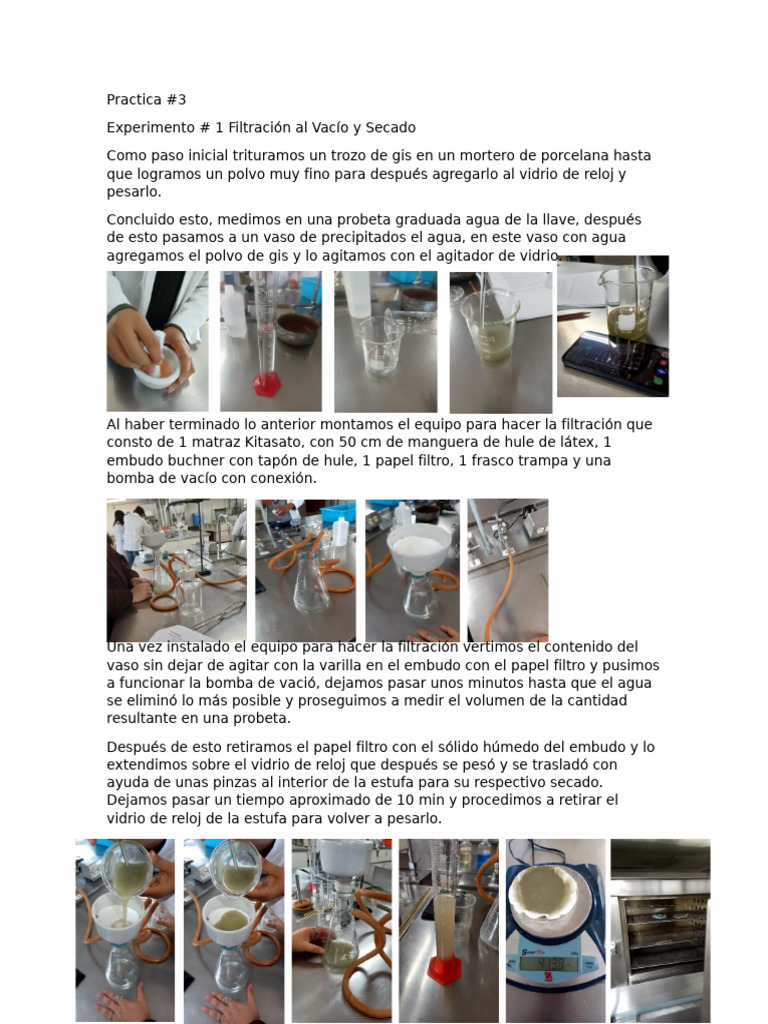 Practica #3

Experimento # 1 Filtración al Vacío y Secado

Como paso inicial trituramos un trozo de gis en un mortero de porcelana hasta que logramos un polvo muy fino para después agregarlo al vidrio de reloj y pesarlo.

Concluido esto, medimos en una probeta graduada agua de la llave, después de esto pasamos a un vaso de precipitados el agua, en este vaso con agua agregamos el polvo de gis y lo agitamos con el agitador de vidrio.

Al haber terminado lo anterior montamos el equipo para hacer la filtración que consto de 1 matraz Kitasato, con 50 cm de manguera de hule de látex, 1 embudo buchner con tapón de hule, 1 papel filtro, 1 frasco trampa y una bomba de vacío con conexión.

Una vez instalado el equipo para hacer la filtración vertimos el contenido del vaso sin dejar de agitar con la varilla en el embudo con el papel filtro y pusimos a funcionar la bomba de vació, dejamos pasar unos minutos hasta que el agua se eliminó lo más posible y proseguimos a medir el volumen de la cantidad resultante en una probeta.

Después de esto retiramos el papel filtro con el sólido húmedo del embudo y lo extendimos sobre el vidrio de reloj que después se pesó y se trasladó con ayuda de unas pinzas al interior de la estufa para su respectivo secado. Dejamos pasar un tiempo aproximado de 10 min y procedimos a retirar el vidrio de reloj de la estufa para volver a pesarlo.