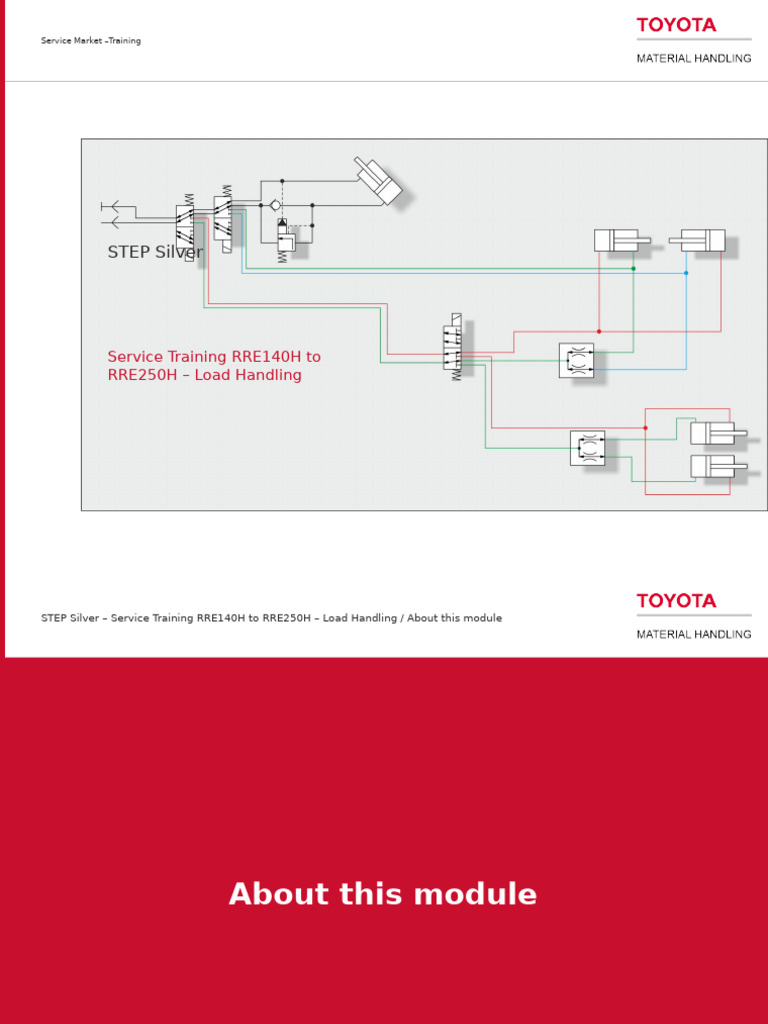 Service Market –Training

TOYOTA
MATERIAL HANDLING

STEP Silver

Service Training RRE140H to RRE250H – Load Handling

STEP Silver – Service Training RRE140H to RRE250H – Load Handling / About this module

TOYOTA
MATERIAL HANDLING

About this module