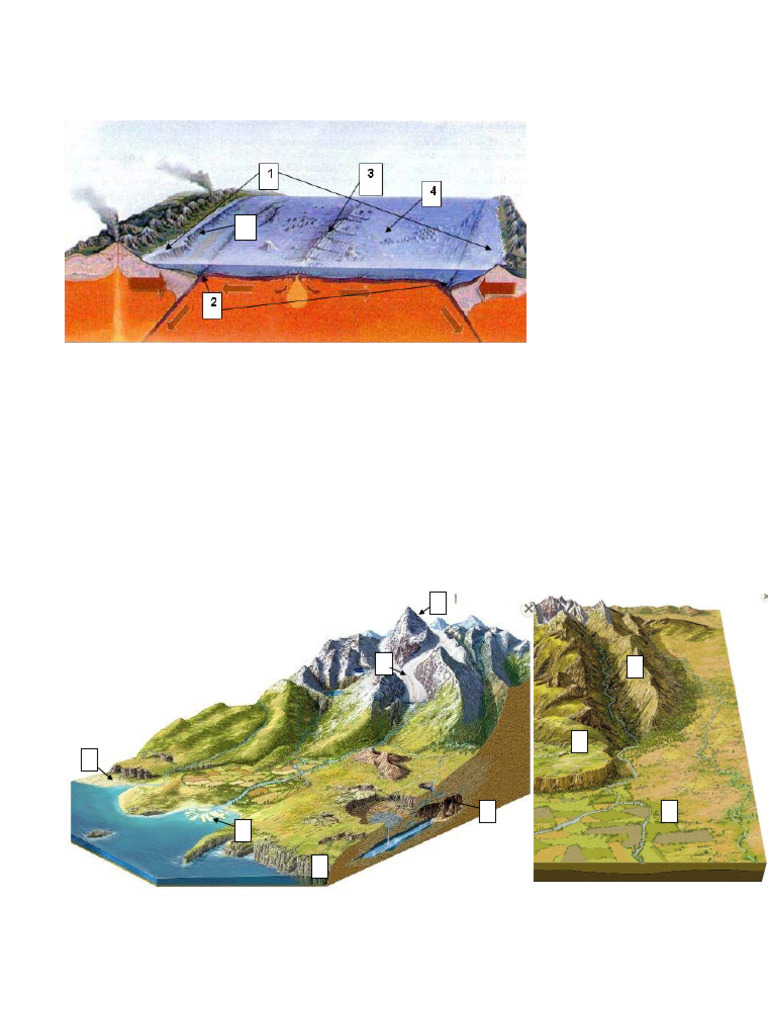 1
3
4
2