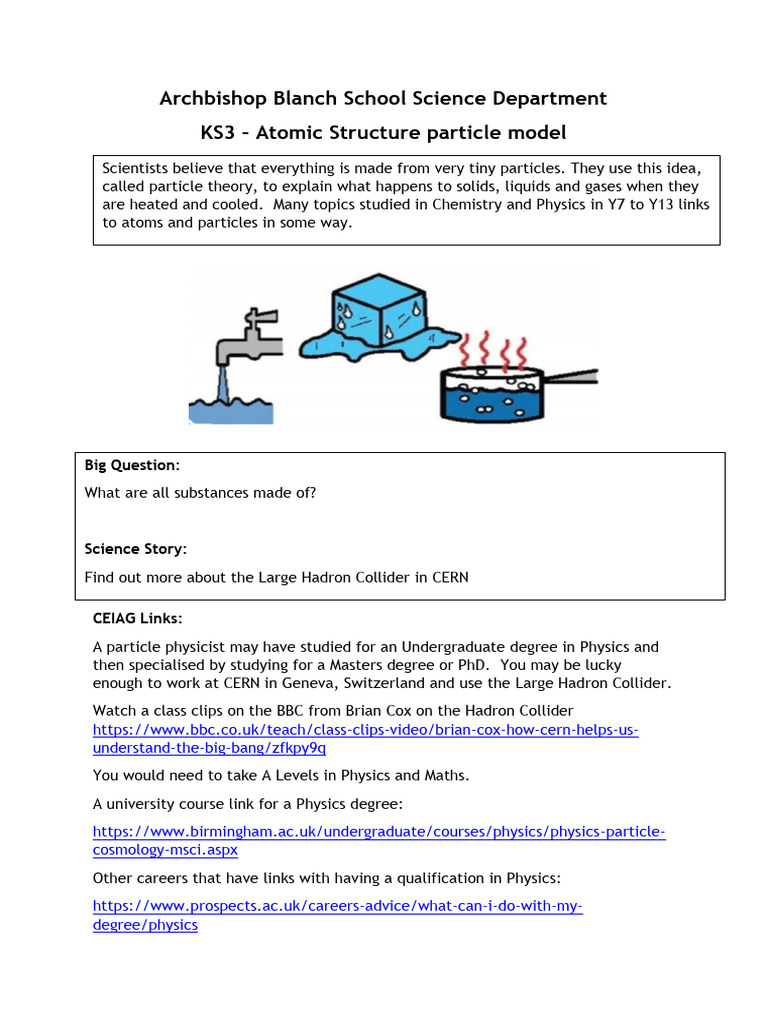 Archbishop Blanch School Science Department

KS3 – Atomic Structure particle model

Scientists believe that everything is made from very tiny particles. They use this idea, called particle theory, to explain what happens to solids, liquids and gases when they are heated and cooled. Many topics studied in Chemistry and Physics in Y7 to Y13 links to atoms and particles in some way.

Big Question:

What are all substances made of?

Science Story:

Find out more about the Large Hadron Collider in CERN

CEIAG Links:

A particle physicist may have studied for an Undergraduate degree in Physics and then specialised by studying for a Masters degree or PhD. You may be lucky enough to work at CERN in Geneva, Switzerland and use the Large Hadron Collider.

Watch a class clips on the BBC from Brian Cox on the Hadron Collider https://www.bbc.co.uk/teach/class-clips-video/brian-cox-how-cern-helps-us-understand-the-big-bang/zfkpy9q

You would need to take A Levels in Physics and Maths.

A university course link for a Physics degree:

https://www.birmingham.ac.uk/undergraduate/courses/physics/physics-particle-cosmology-msci.aspx

Other careers that have links with having a qualification in Physics:

https://www.prospects.ac.uk/careers-advice/what-can-i-do-with-my-degree/physics