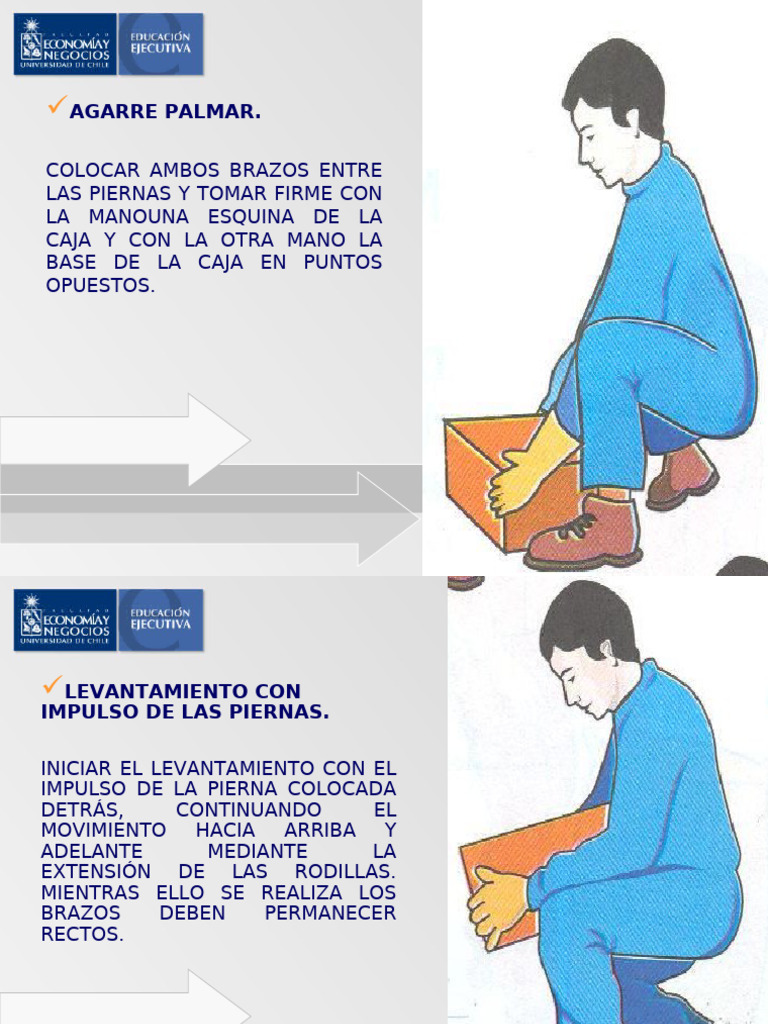 FACULTAD ECONOMÍA Y NEGOCIOS UNIVERSIDAD DE CHILE
EDUCACIÓN EJECUTIVA

✓AGARRE PALMAR.

COLOCAR AMBOS BRAZOS ENTRE LAS PIERNAS Y TOMAR FIRME CON LA MANOUNA ESQUINA DE LA CAJA Y CON LA OTRA MANO LA BASE DE LA CAJA EN PUNTOS OPUESTOS.

FACULTAD ECONOMÍA Y NEGOCIOS UNIVERSIDAD DE CHILE
EDUCACIÓN EJECUTIVA

✓LEVANTAMIENTO CON IMPULSO DE LAS PIERNAS.

INICIAR EL LEVANTAMIENTO CON EL IMPULSO DE LA PIERNA COLOCADA DETRÁS, CONTINUANDO EL MOVIMIENTO HACIA ARRIBA Y ADELANTE MEDIANTE LA EXTENSIÓN DE LAS RODILLAS. MIENTRAS ELLO SE REALIZA LOS BRAZOS DEBEN PERMANECER RECTOS.