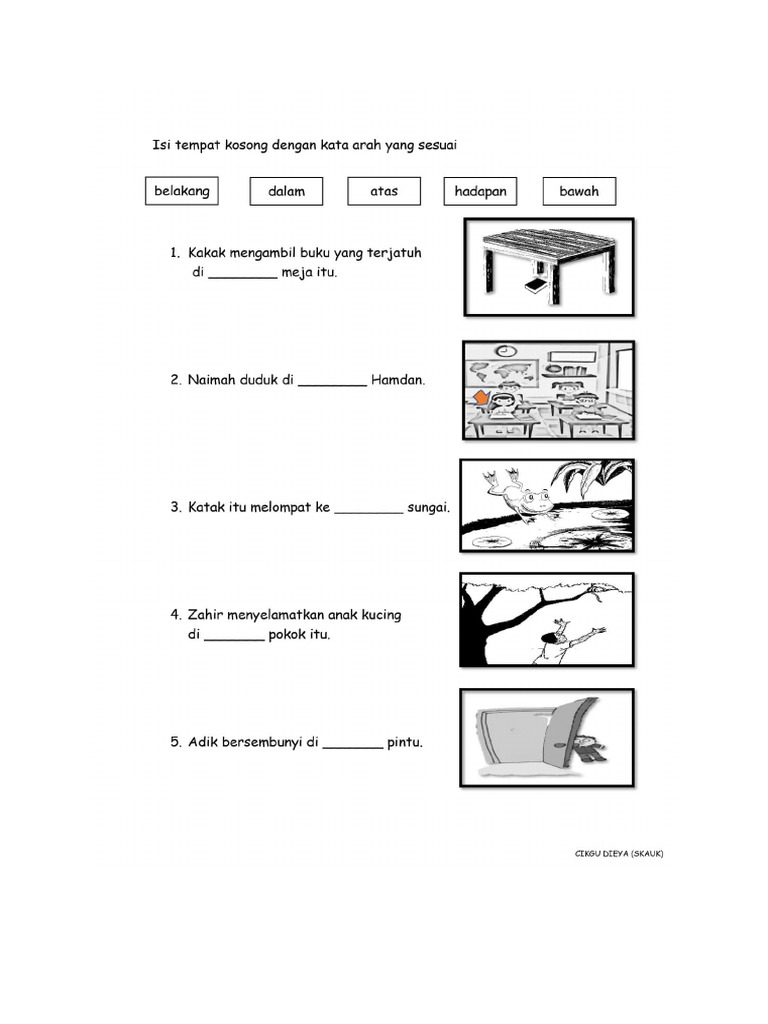 Isi tempat kosong dengan kata arah yang sesuai

belakang dalam atas hadapan bawah

1. Kakak mengambil buku yang terjatuh di ________ meja itu.

2. Naimah duduk di ________ Hamdan.

3. Katak itu melompat ke ________ sungai.

4. Zahir menyelamatkan anak kucing di _______ pokok itu.

5. Adik bersembunyi di _______ pintu.

CIKGU DIEYA (SKAUK)