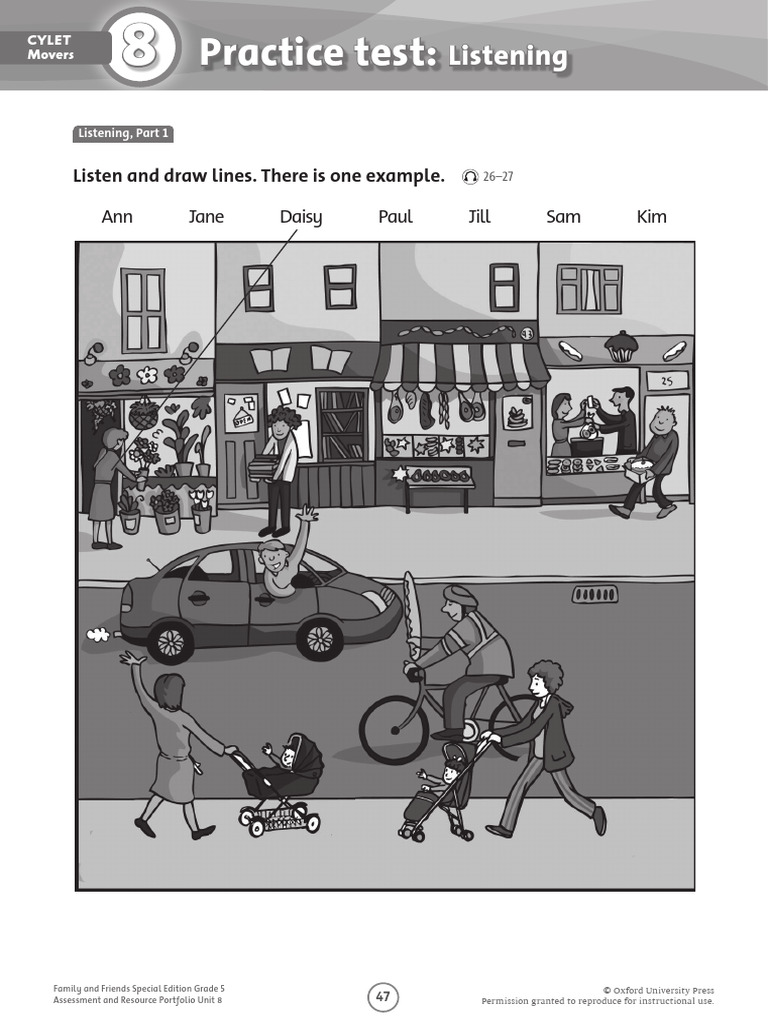 CYLET
Movers

8

Practice test: Listening

Listening, Part 1

Listen and draw lines. There is one example. 26–27

Ann Jane Daisy Paul Jill Sam Kim

25

Family and Friends Special Edition Grade 5
Assessment and Resource Portfolio Unit 8

47

© Oxford University Press
Permission granted to reproduce for instructional use.