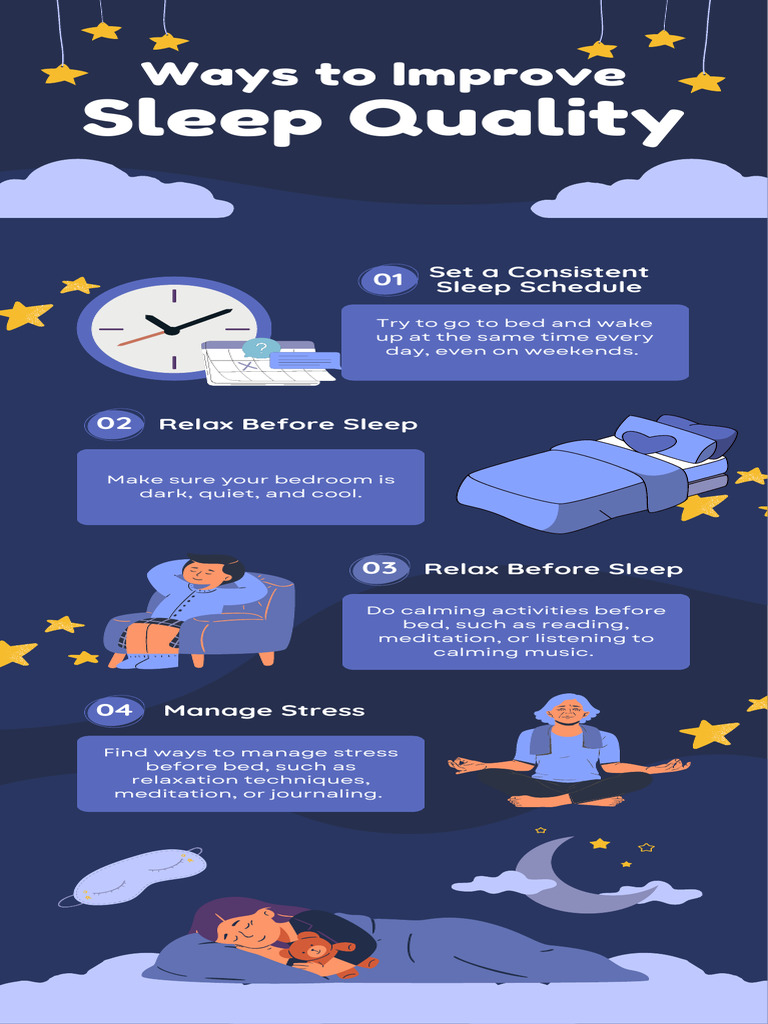 Ways to Improve
Sleep Quality

01 Set a Consistent Sleep Schedule

Try to go to bed and wake up at the same time every day, even on weekends.

02 Relax Before Sleep

Make sure your bedroom is dark, quiet, and cool.

03 Relax Before Sleep

Do calming activities before bed, such as reading, meditation, or listening to calming music.

04 Manage Stress

Find ways to manage stress before bed, such as relaxation techniques, meditation, or journaling.