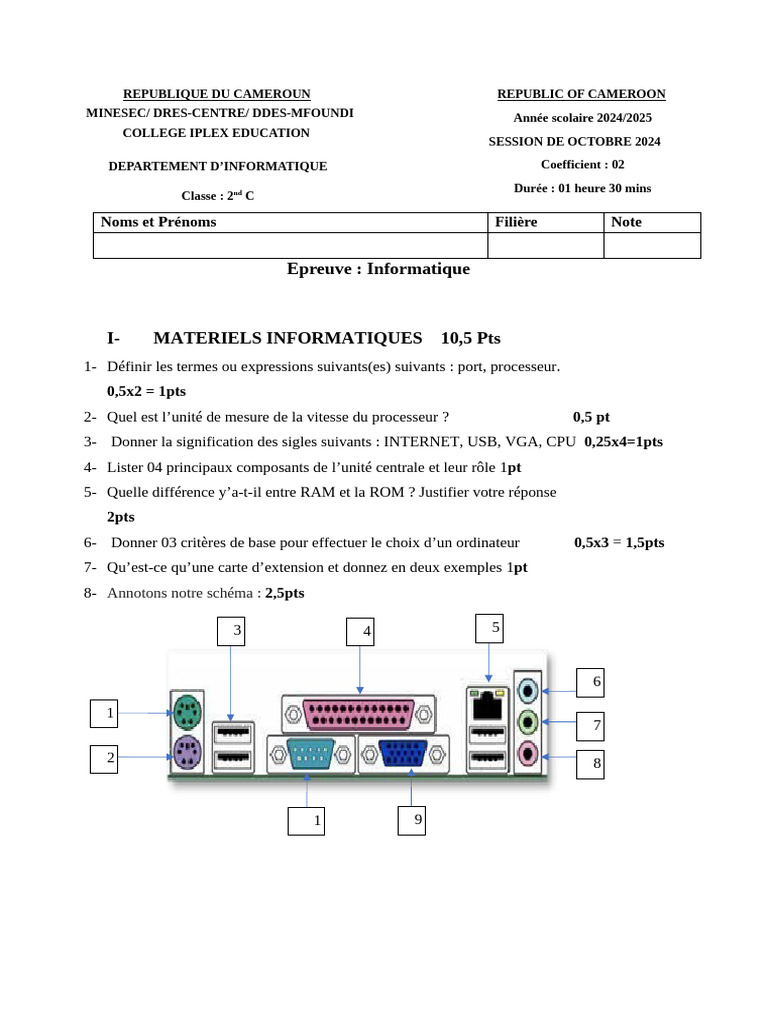 REPUBLIQUE DU CAMEROUN
MINESEC/ DRES-CENTRE/ DDES-MFOUNDI
COLLEGE IPLEX EDUCATION

DEPARTEMENT D'INFORMATIQUE

Classe : 2$^{nd}$ C

REPUBLIC OF CAMEROON
Année scolaire 2024/2025
SESSION DE OCTOBRE 2024
Coefficient : 02
Durée : 01 heure 30 mins

| Noms et Prénoms | Filière | Note |
|---|---|---|
| | | |

Epreuve : Informatique

I- MATERIELS INFORMATIQUES 10,5 Pts

1- Définir les termes ou expressions suivants(es) suivants : port, processeur. 0,5x2 = 1pts
2- Quel est l'unité de mesure de la vitesse du processeur ? 0,5 pt
3- Donner la signification des sigles suivants : INTERNET, USB, VGA, CPU 0,25x4=1pts
4- Lister 04 principaux composants de l'unité centrale et leur rôle 1pt
5- Quelle différence y'a-t-il entre RAM et la ROM ? Justifier votre réponse 2pts
6- Donner 03 critères de base pour effectuer le choix d'un ordinateur 0,5x3 = 1,5pts
7- Qu'est-ce qu'une carte d'extension et donnez en deux exemples 1pt
8- Annotons notre schéma : 2,5pts

3
4
5
6
1
7
2
8
1
9