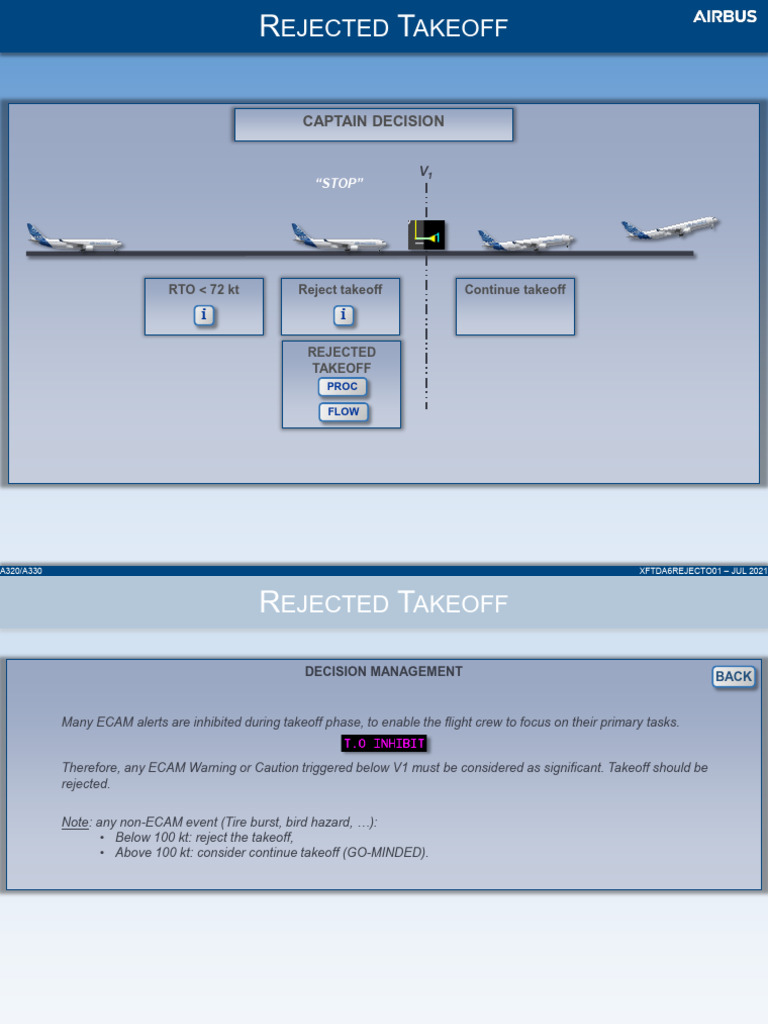 REJECTED TAKEOFF

AIRBUS

CAPTAIN DECISION

"STOP"

$V_1$

RTO < 72 kt

i

Reject takeoff

i

Continue takeoff

REJECTED TAKEOFF

PROC

FLOW

A320/A330

XFTDA6REJECTO01 – JUL 2021

REJECTED TAKEOFF

DECISION MANAGEMENT

BACK

Many ECAM alerts are inhibited during takeoff phase, to enable the flight crew to focus on their primary tasks.

T.O INHIBIT

Therefore, any ECAM Warning or Caution triggered below V1 must be considered as significant. Takeoff should be rejected.

Note: any non-ECAM event (Tire burst, bird hazard, …):
• Below 100 kt: reject the takeoff,
• Above 100 kt: consider continue takeoff (GO-MINDED).