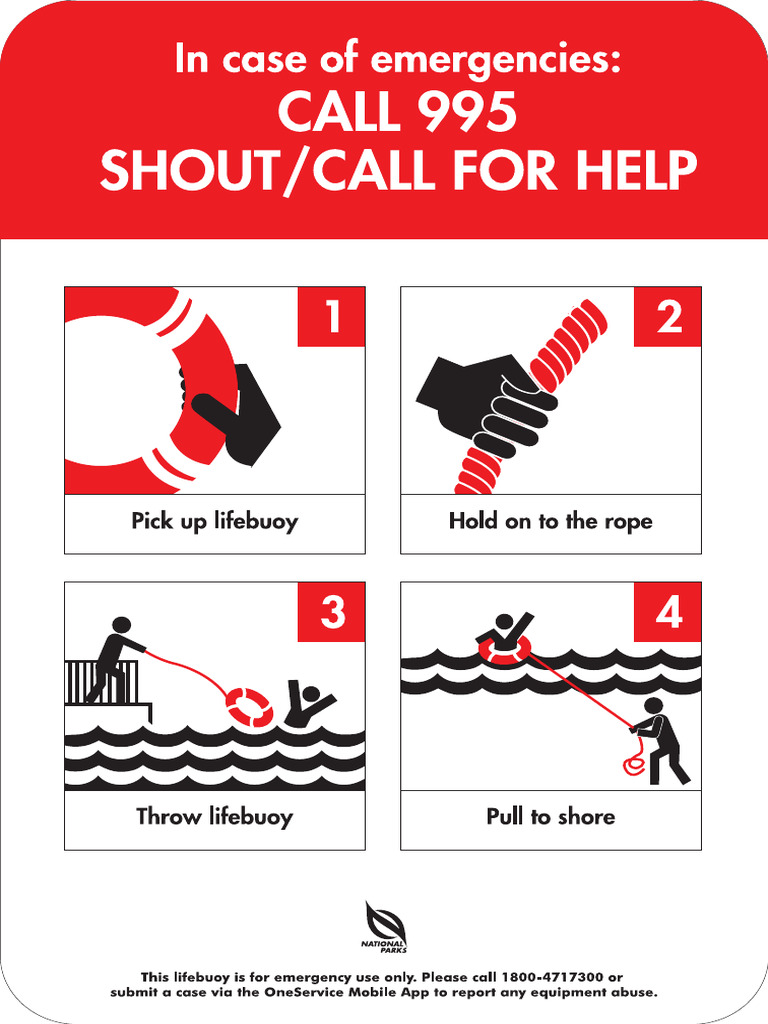 In case of emergencies:
CALL 995
SHOUT/CALL FOR HELP

1
Pick up lifebuoy

2
Hold on to the rope

3
Throw lifebuoy

4
Pull to shore

NATIONAL PARKS

This lifebuoy is for emergency use only. Please call 1800-4717300 or submit a case via the OneService Mobile App to report any equipment abuse.