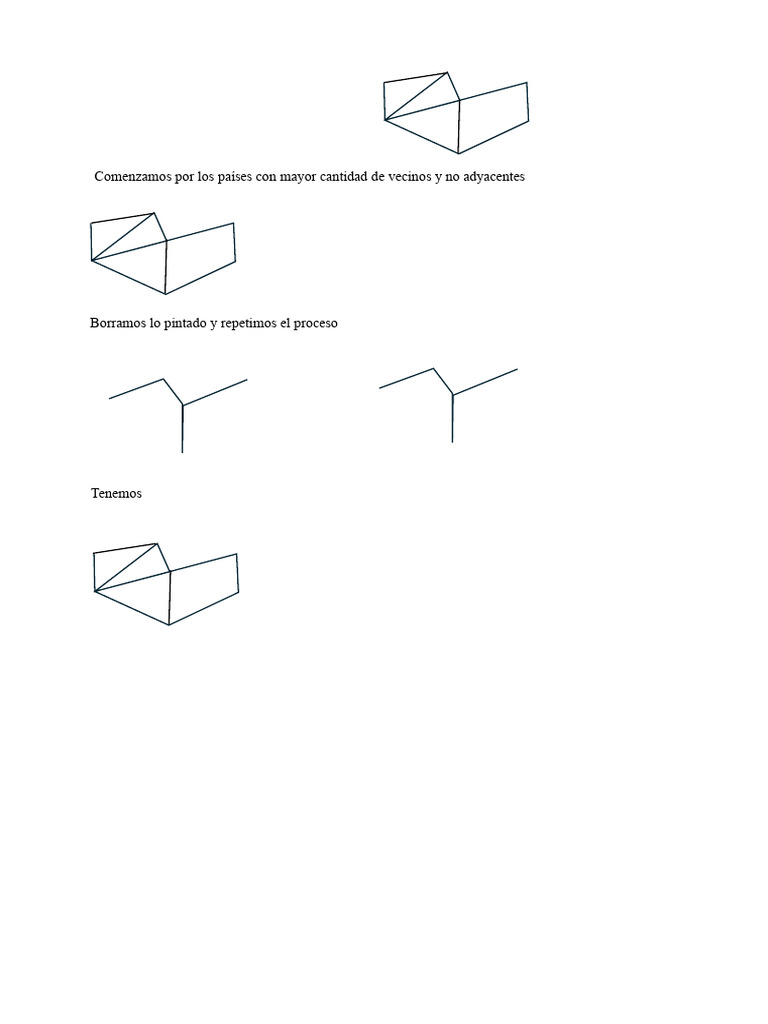 Comenzamos por los países con mayor cantidad de vecinos y no adyacentes

Borramos lo pintado y repetimos el proceso

Tenemos