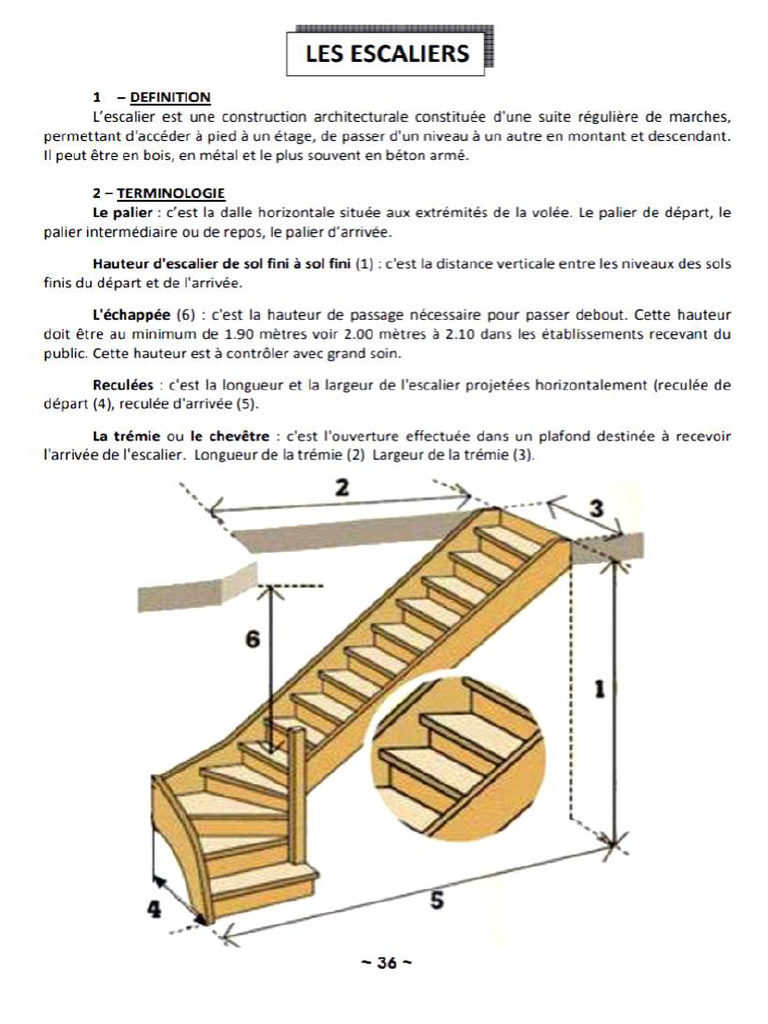 LES ESCALIERS

1 – DEFINITION

L'escalier est une construction architecturale constituée d'une suite régulière de marches, permettant d'accéder à pied à un étage, de passer d'un niveau à un autre en montant et descendant. Il peut être en bois, en métal et le plus souvent en béton armé.

2 – TERMINOLOGIE

Le palier : c'est la dalle horizontale située aux extrémités de la volée. Le palier de départ, le palier intermédiaire ou de repos, le palier d'arrivée.

Hauteur d'escalier de sol fini à sol fini (1) : c'est la distance verticale entre les niveaux des sols finis du départ et de l'arrivée.

L'échappée (6) : c'est la hauteur de passage nécessaire pour passer debout. Cette hauteur doit être au minimum de 1.90 mètres voir 2.00 mètres à 2.10 dans les établissements recevant du public. Cette hauteur est à contrôler avec grand soin.

Reculées : c'est la longueur et la largeur de l'escalier projetées horizontalement (reculée de départ (4), reculée d'arrivée (5).

La trémie ou le chevêtre : c'est l'ouverture effectuée dans un plafond destinée à recevoir l'arrivée de l'escalier. Longueur de la trémie (2) Largeur de la trémie (3).

2
3
6
1
4
5

~ 36 ~